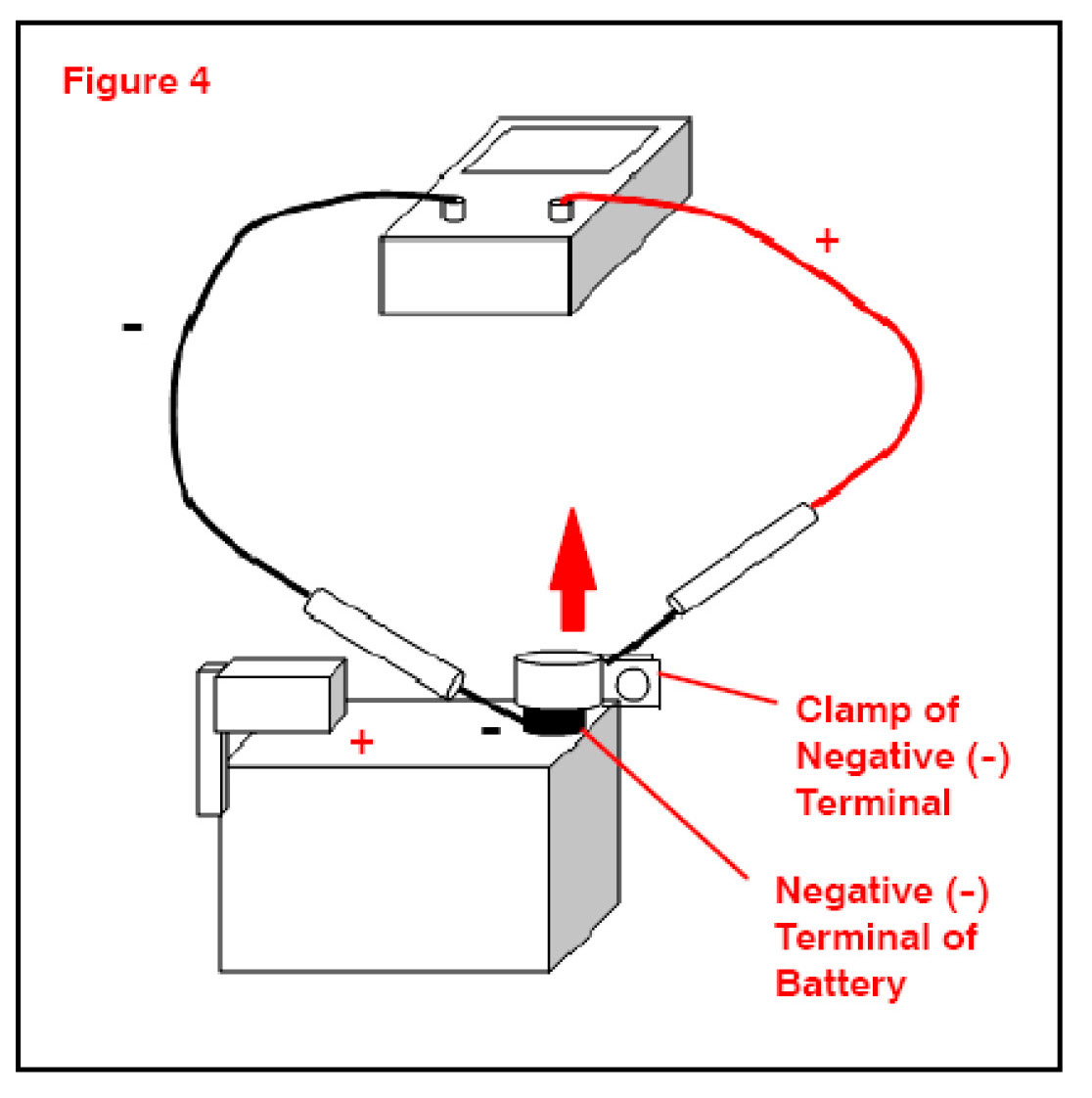 Figure 4

-

+

+

-

Clamp of Negative (-) Terminal

Negative (-) Terminal of Battery