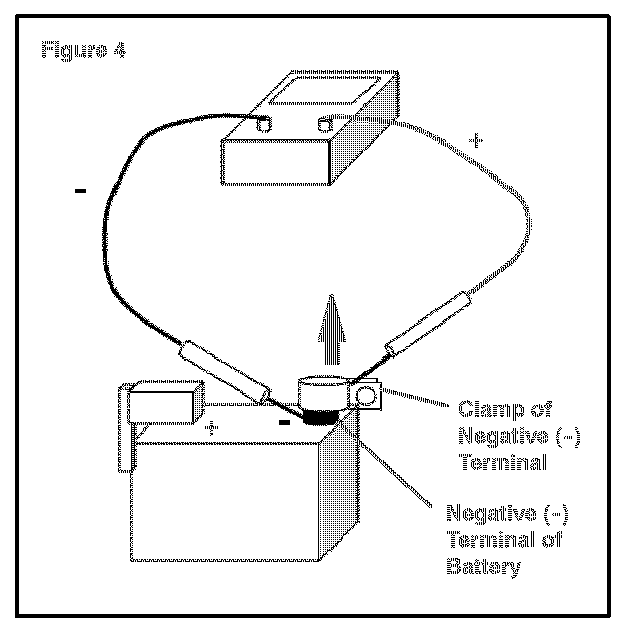 Figure 4

-

+

+

-

Clamp of Negative (-) Terminal

Negative (-) Terminal of Battery