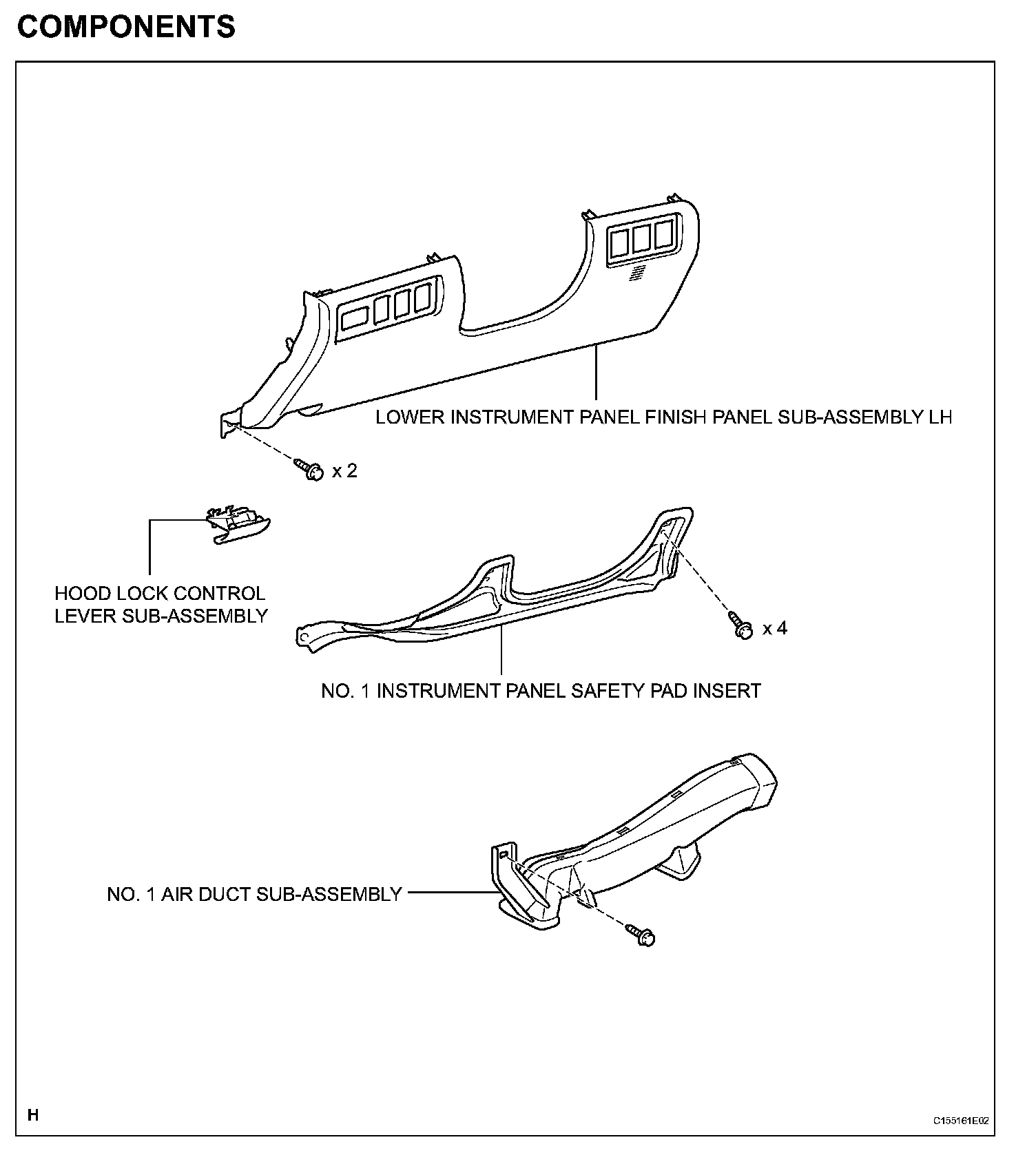 COMPONENTS

LOWER INSTRUMENT PANEL FINISH PANEL SUB-ASSEMBLY LH

x 2

HOOD LOCK CONTROL LEVER SUB-ASSEMBLY

x 4

NO. 1 INSTRUMENT PANEL SAFETY PAD INSERT

NO. 1 AIR DUCT SUB-ASSEMBLY

H

C155161E02