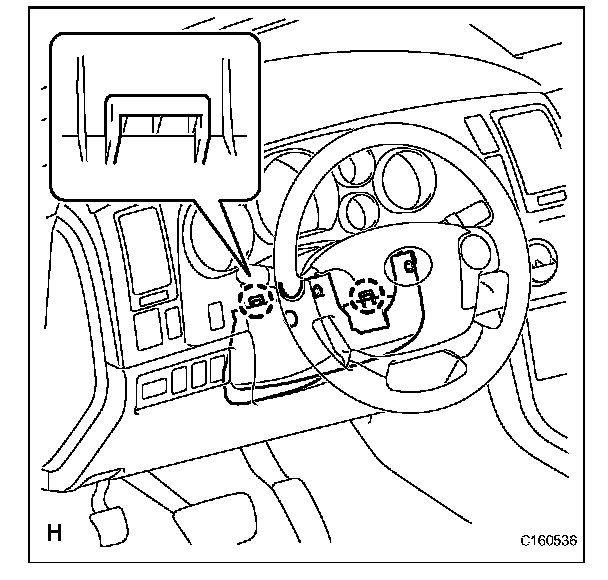 H

C160536