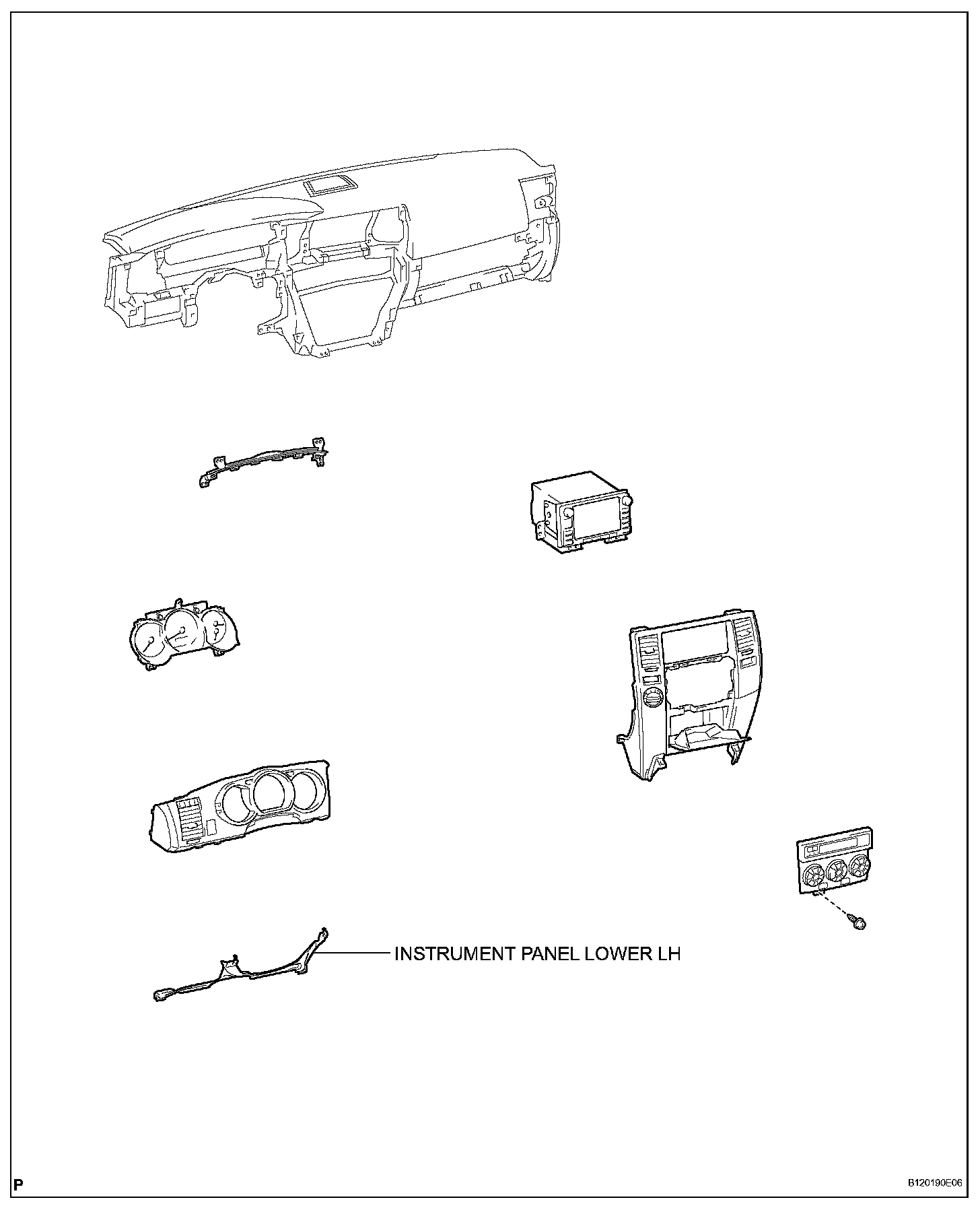 INSTRUMENT PANEL LOWER LH

P

B120190E06