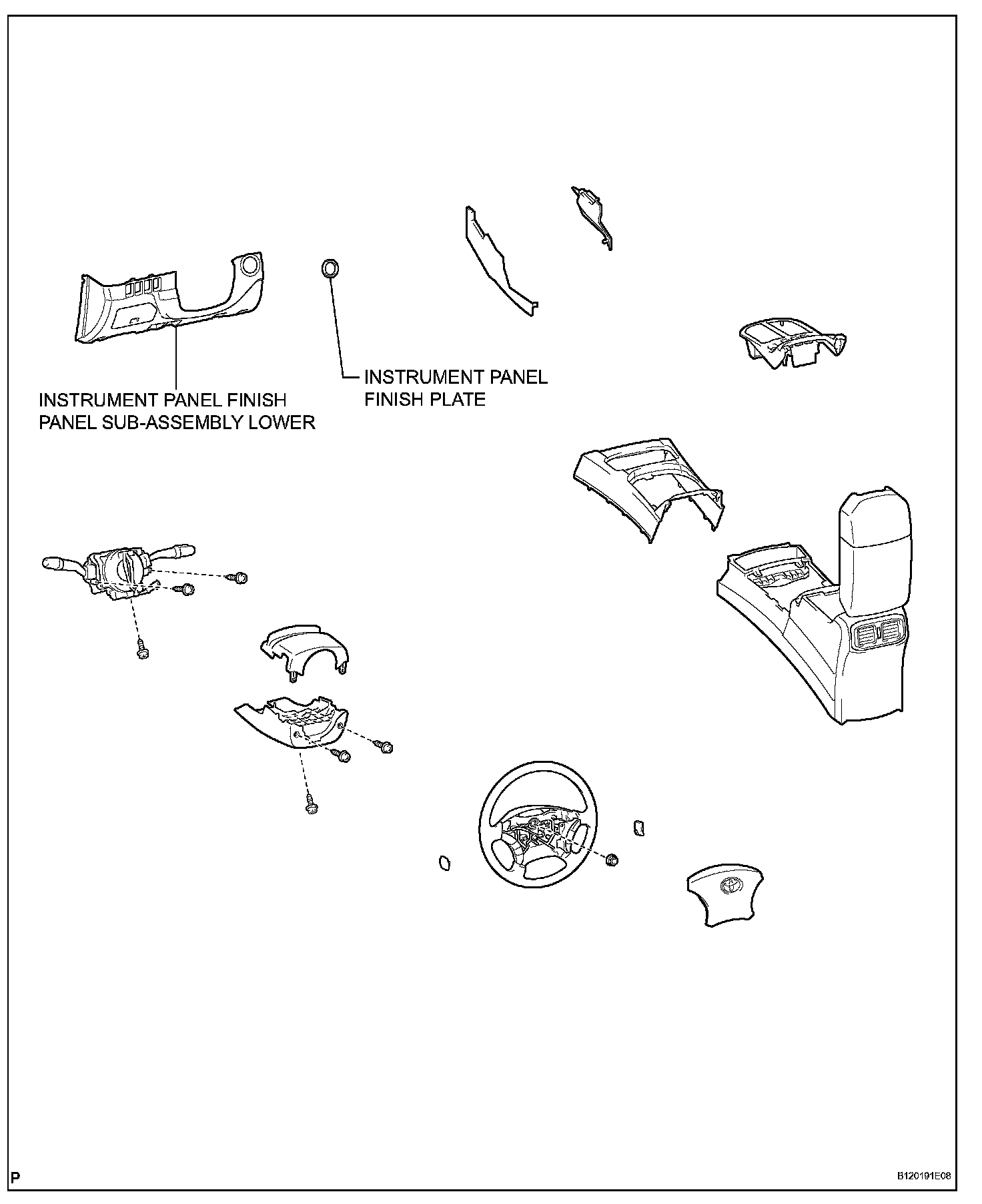 INSTRUMENT PANEL FINISH PANEL SUB-ASSEMBLY LOWER

INSTRUMENT PANEL FINISH PLATE

P

B120191E08