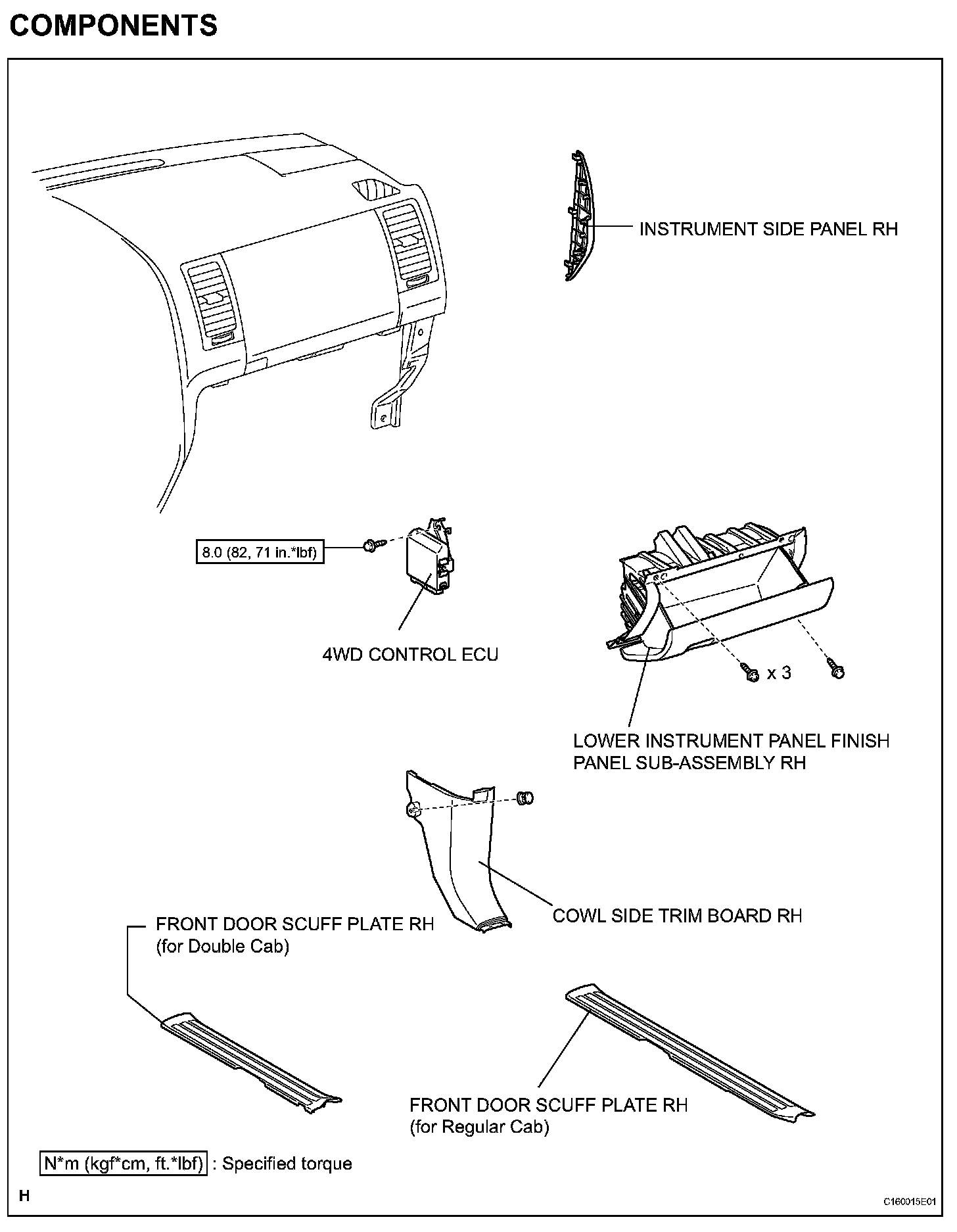 COMPONENTS

INSTRUMENT SIDE PANEL RH

8.0 (82, 71 in.*lbf)

4WD CONTROL ECU

x 3

LOWER INSTRUMENT PANEL FINISH PANEL SUB-ASSEMBLY RH

COWL SIDE TRIM BOARD RH

FRONT DOOR SCUFF PLATE RH (for Double Cab)

FRONT DOOR SCUFF PLATE RH (for Regular Cab)

N*m (kgf*cm, ft.*lbf) : Specified torque

H

C160015E01