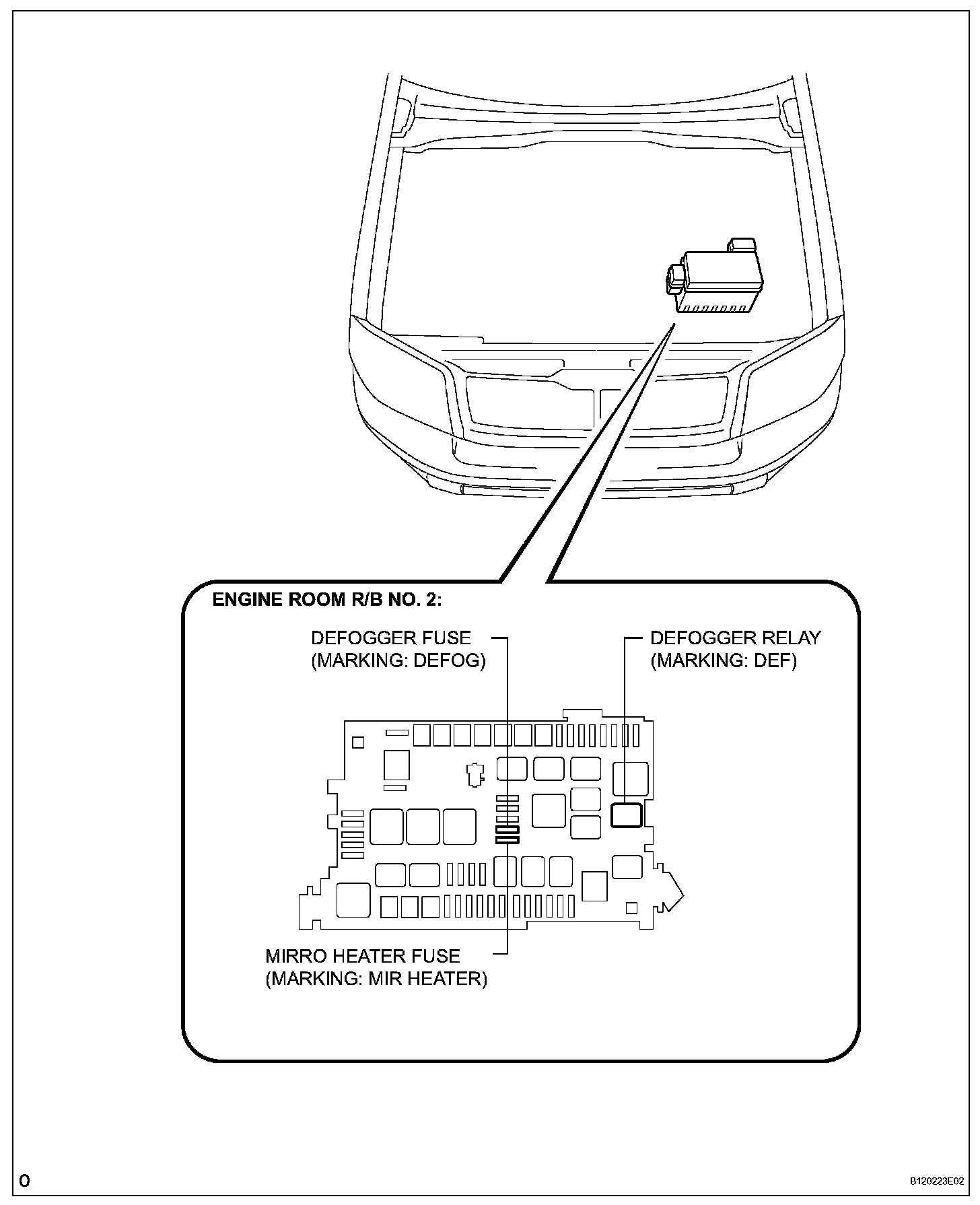 ENGINE ROOM R/B NO. 2:

DEFOGGER FUSE
(MARKING: DEFOG)

DEFOGGER RELAY
(MARKING: DEF)

MIRRO HEATER FUSE
(MARKING: MIR HEATER)

O

B120223E02