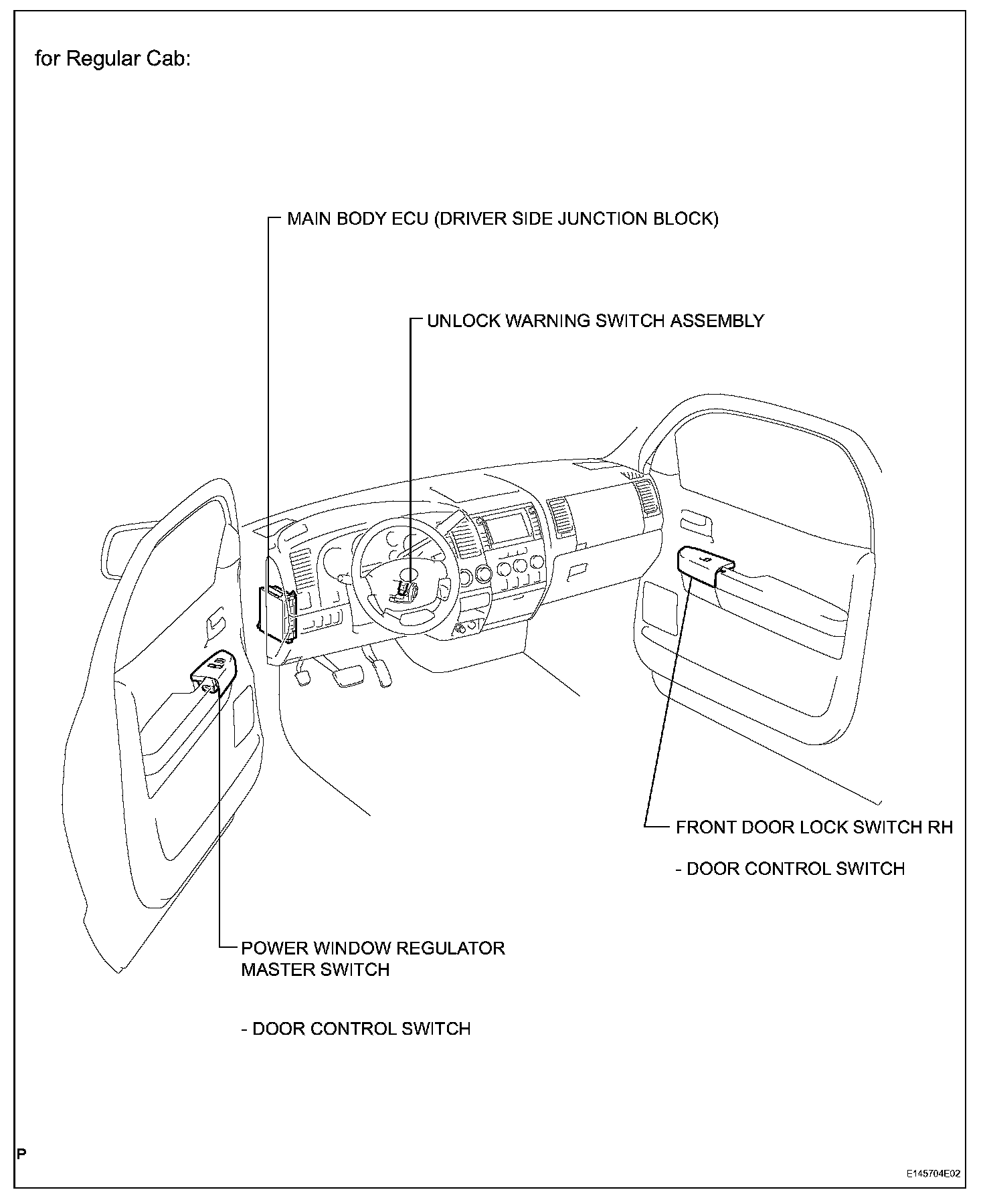 for Regular Cab:

MAIN BODY ECU (DRIVER SIDE JUNCTION BLOCK)

UNLOCK WARNING SWITCH ASSEMBLY

FRONT DOOR LOCK SWITCH RH

- DOOR CONTROL SWITCH

POWER WINDOW REGULATOR MASTER SWITCH

- DOOR CONTROL SWITCH

P

E145704E02