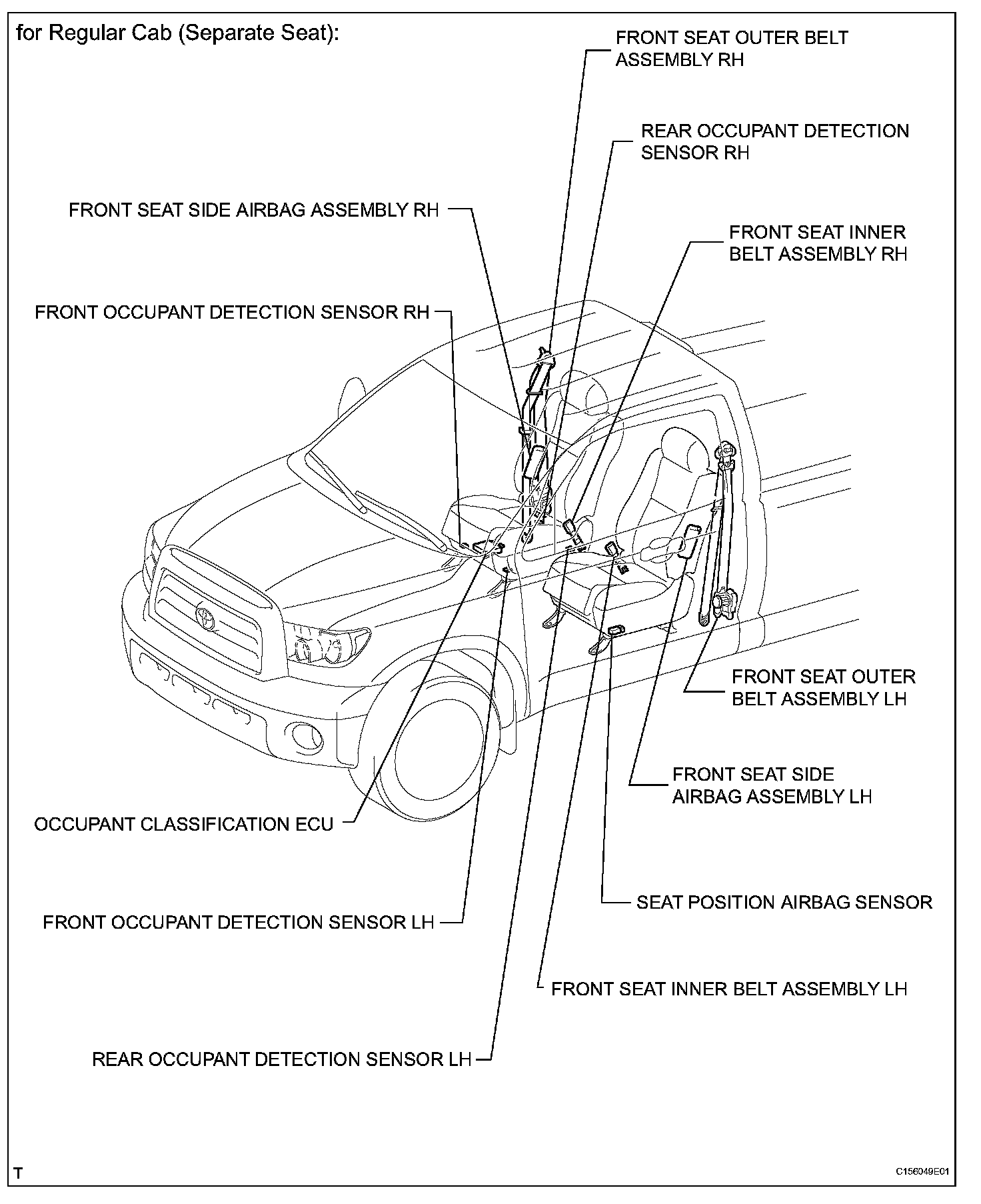 for Regular Cab (Separate Seat):

FRONT SEAT OUTER BELT ASSEMBLY RH

REAR OCCUPANT DETECTION SENSOR RH

FRONT SEAT SIDE AIRBAG ASSEMBLY RH

FRONT SEAT INNER BELT ASSEMBLY RH

FRONT OCCUPANT DETECTION SENSOR RH

FRONT SEAT OUTER BELT ASSEMBLY LH

FRONT SEAT SIDE AIRBAG ASSEMBLY LH

OCCUPANT CLASSIFICATION ECU

SEAT POSITION AIRBAG SENSOR

FRONT OCCUPANT DETECTION SENSOR LH

FRONT SEAT INNER BELT ASSEMBLY LH

REAR OCCUPANT DETECTION SENSOR LH

T

C156049E01