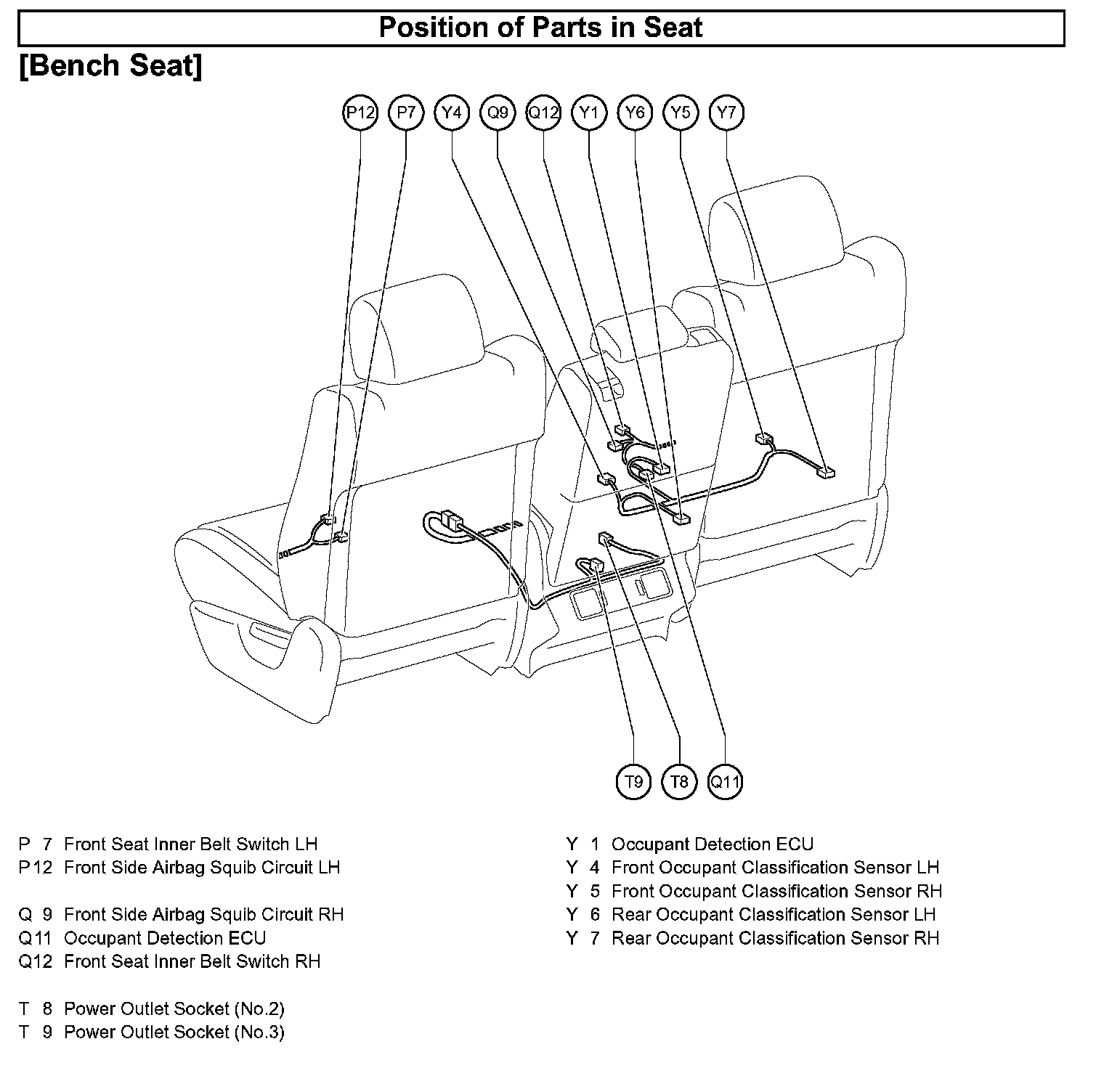 Position of Parts in Seat

[Bench Seat]

P12 P7 Y4 Q9 Q12 Y1 Y6 Y5 Y7

T9 T8 Q11

P 7 Front Seat Inner Belt Switch LH
P12 Front Side Airbag Squib Circuit LH

Q 9 Front Side Airbag Squib Circuit RH
Q11 Occupant Detection ECU
Q12 Front Seat Inner Belt Switch RH

T 8 Power Outlet Socket (No.2)
T 9 Power Outlet Socket (No.3)

Y 1 Occupant Detection ECU
Y 4 Front Occupant Classification Sensor LH
Y 5 Front Occupant Classification Sensor RH
Y 6 Rear Occupant Classification Sensor LH
Y 7 Rear Occupant Classification Sensor RH