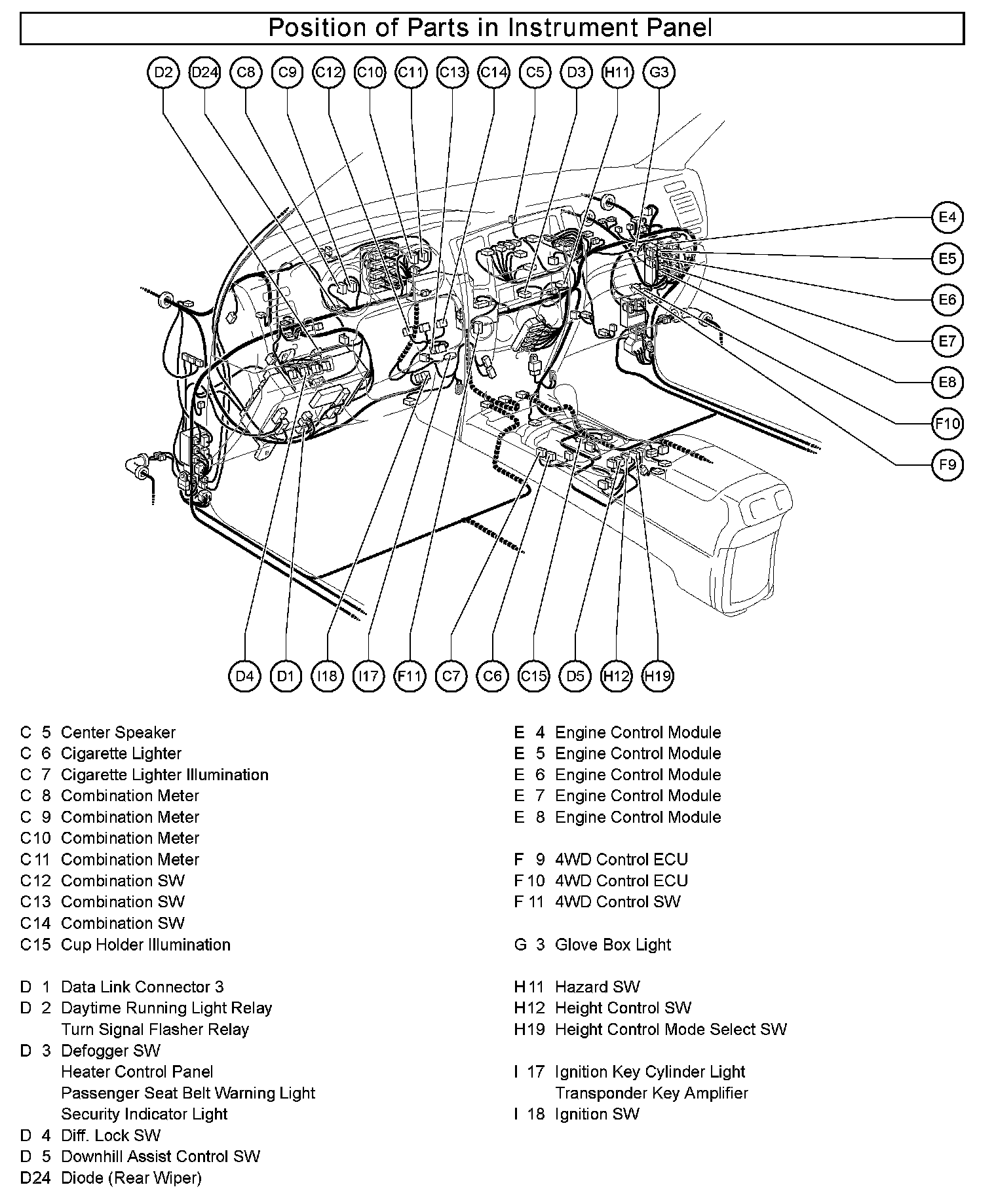 Position of Parts in Instrument Panel

D2 D24 C8 C9 C12 C10 C11 C13 C14 C5 D3 H11 G3

E4
E5
E6
E7
E8
F10
F9

D4 D1 I18 I17 F11 C7 C6 C15 D5 H12 H19

C 5 Center Speaker
C 6 Cigarette Lighter
C 7 Cigarette Lighter Illumination
C 8 Combination Meter
C 9 Combination Meter
C10 Combination Meter
C11 Combination Meter
C12 Combination SW
C13 Combination SW
C14 Combination SW
C15 Cup Holder Illumination

D 1 Data Link Connector 3
D 2 Daytime Running Light Relay
Turn Signal Flasher Relay
D 3 Defogger SW
Heater Control Panel
Passenger Seat Belt Warning Light
Security Indicator Light
D 4 Diff. Lock SW
D 5 Downhill Assist Control SW
D24 Diode (Rear Wiper)

E 4 Engine Control Module
E 5 Engine Control Module
E 6 Engine Control Module
E 7 Engine Control Module
E 8 Engine Control Module

F 9 4WD Control ECU
F 10 4WD Control ECU
F 11 4WD Control SW

G 3 Glove Box Light

H11 Hazard SW
H12 Height Control SW
H19 Height Control Mode Select SW

I 17 Ignition Key Cylinder Light
Transponder Key Amplifier
I 18 Ignition SW