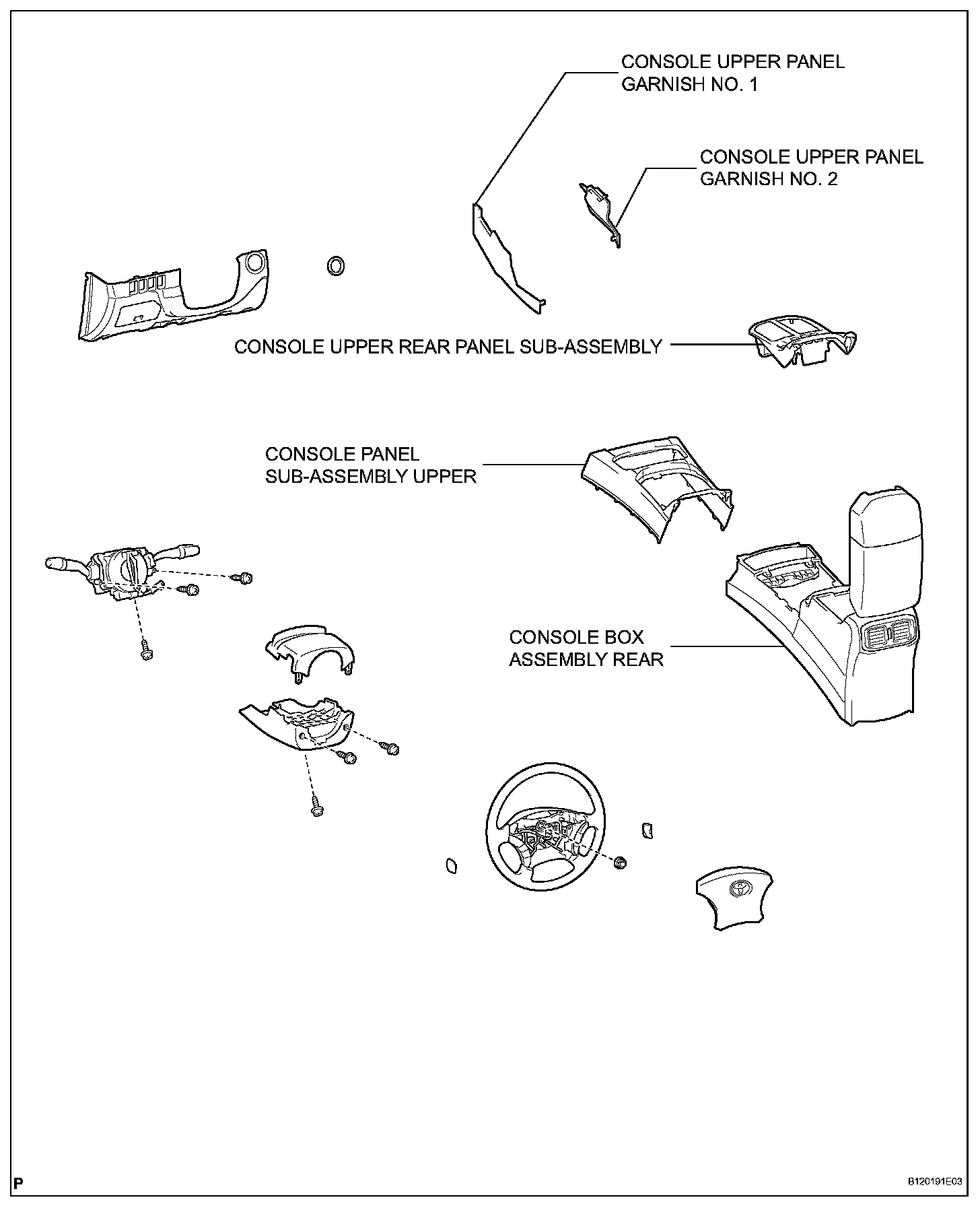 CONSOLE UPPER PANEL GARNISH NO. 1

CONSOLE UPPER PANEL GARNISH NO. 2

CONSOLE UPPER REAR PANEL SUB-ASSEMBLY

CONSOLE PANEL SUB-ASSEMBLY UPPER

CONSOLE BOX ASSEMBLY REAR

P

B120191E03