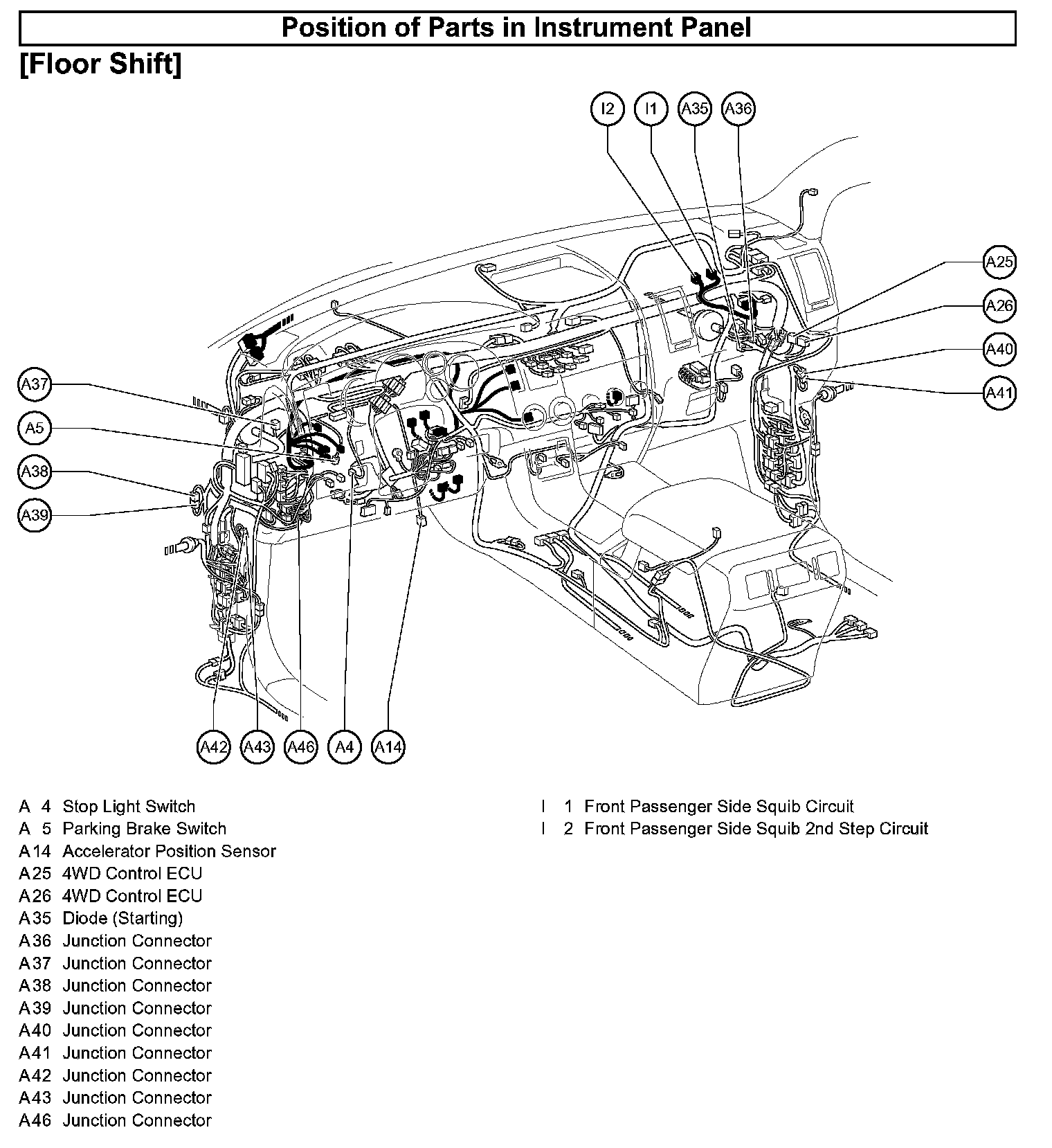 Position of Parts in Instrument Panel

[Floor Shift]

I2 I1 A35 A36

A25
A26
A40
A41

A37
A5
A38
A39

A42 A43 A46 A4 A14

A 4 Stop Light Switch
A 5 Parking Brake Switch
A14 Accelerator Position Sensor
A25 4WD Control ECU
A26 4WD Control ECU
A35 Diode (Starting)
A36 Junction Connector
A37 Junction Connector
A38 Junction Connector
A39 Junction Connector
A40 Junction Connector
A41 Junction Connector
A42 Junction Connector
A43 Junction Connector
A46 Junction Connector

I 1 Front Passenger Side Squib Circuit
I 2 Front Passenger Side Squib 2nd Step Circuit