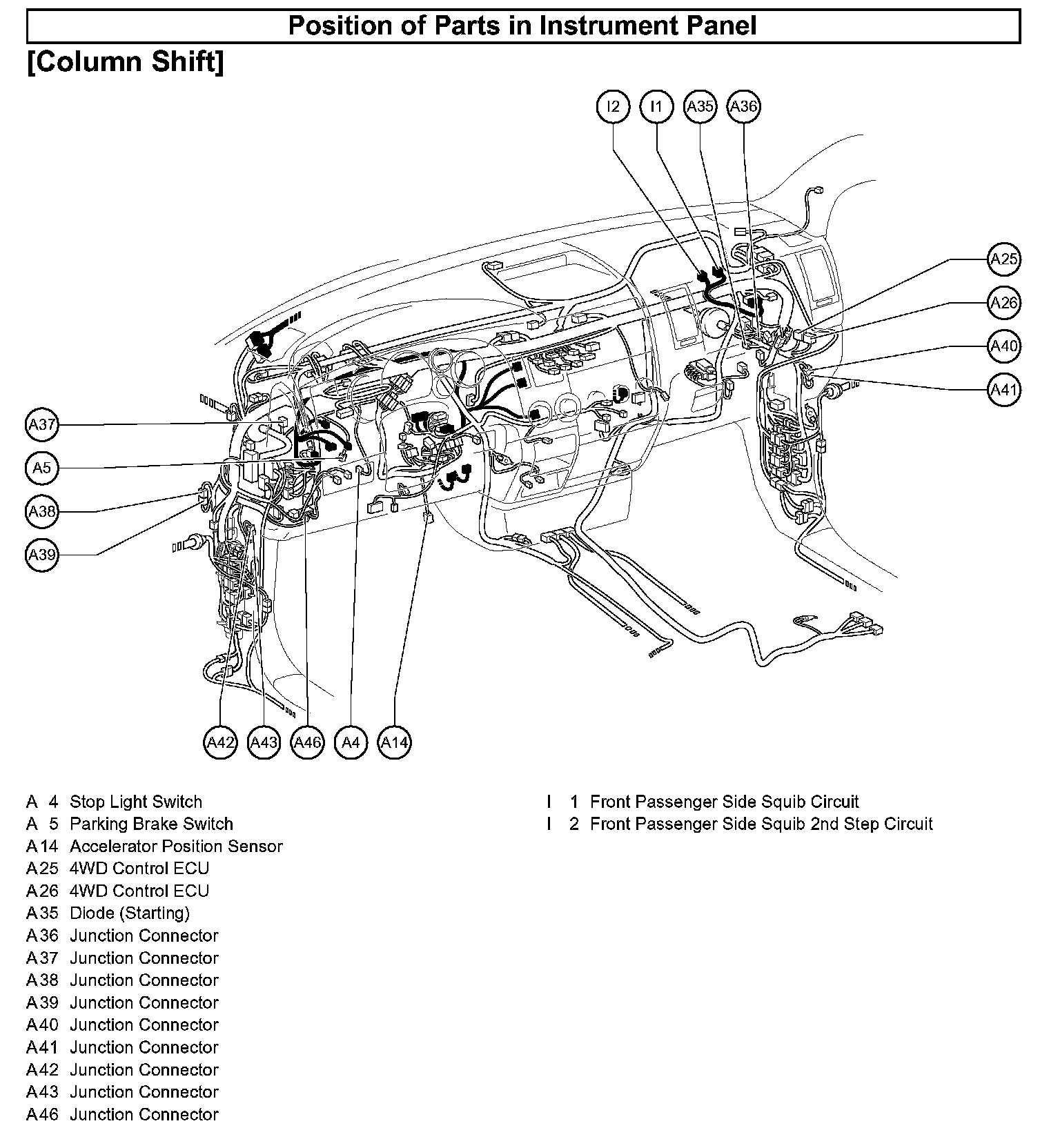 Position of Parts in Instrument Panel

[Column Shift]

I2 I1 A35 A36

A25

A26

A40

A41

A37

A5

A38

A39

A42 A43 A46 A4 A14

A 4 Stop Light Switch
A 5 Parking Brake Switch
A14 Accelerator Position Sensor
A25 4WD Control ECU
A26 4WD Control ECU
A35 Diode (Starting)
A36 Junction Connector
A37 Junction Connector
A38 Junction Connector
A39 Junction Connector
A40 Junction Connector
A41 Junction Connector
A42 Junction Connector
A43 Junction Connector
A46 Junction Connector

I 1 Front Passenger Side Squib Circuit
I 2 Front Passenger Side Squib 2nd Step Circuit