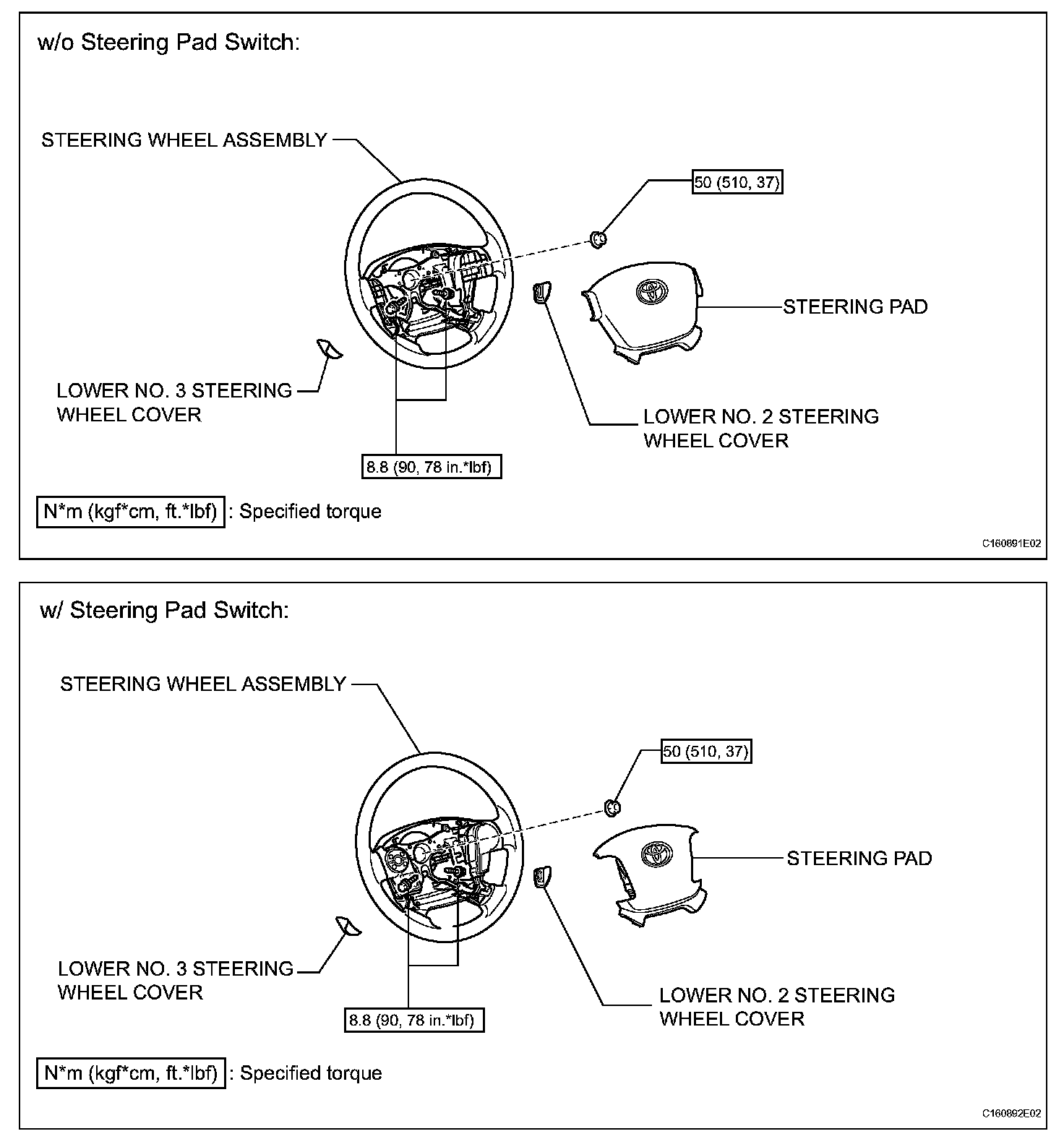 w/o Steering Pad Switch:

STEERING WHEEL ASSEMBLY

50 (510, 37)

STEERING PAD

LOWER NO. 3 STEERING WHEEL COVER

LOWER NO. 2 STEERING WHEEL COVER

8.8 (90, 78 in.*lbf)

N*m (kgf*cm, ft.*lbf) : Specified torque

C160891E02

w/ Steering Pad Switch:

STEERING WHEEL ASSEMBLY

50 (510, 37)

STEERING PAD

LOWER NO. 3 STEERING WHEEL COVER

LOWER NO. 2 STEERING WHEEL COVER

8.8 (90, 78 in.*lbf)

N*m (kgf*cm, ft.*lbf) : Specified torque

C160892E02