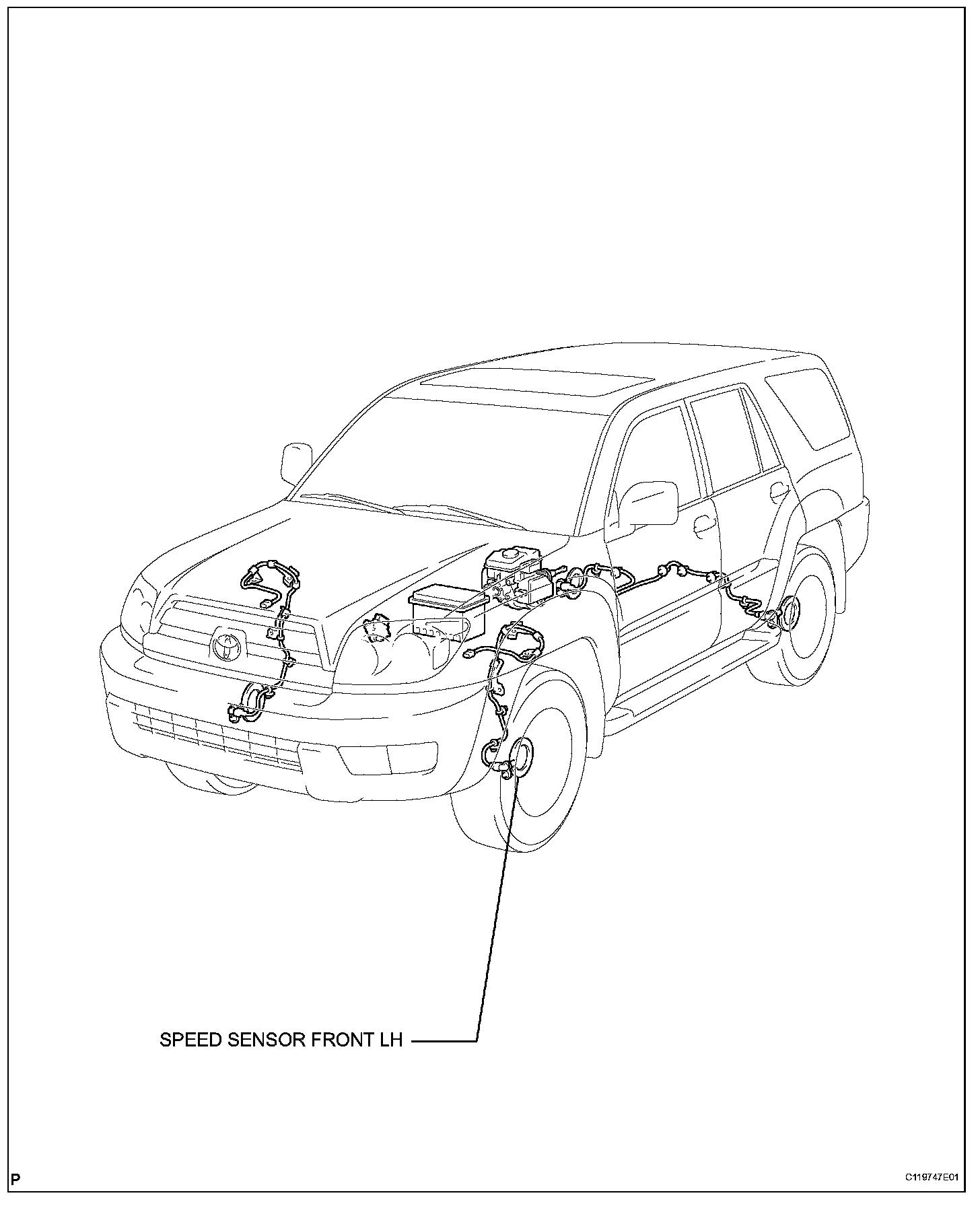 SPEED SENSOR FRONT LH

P

C119747E01