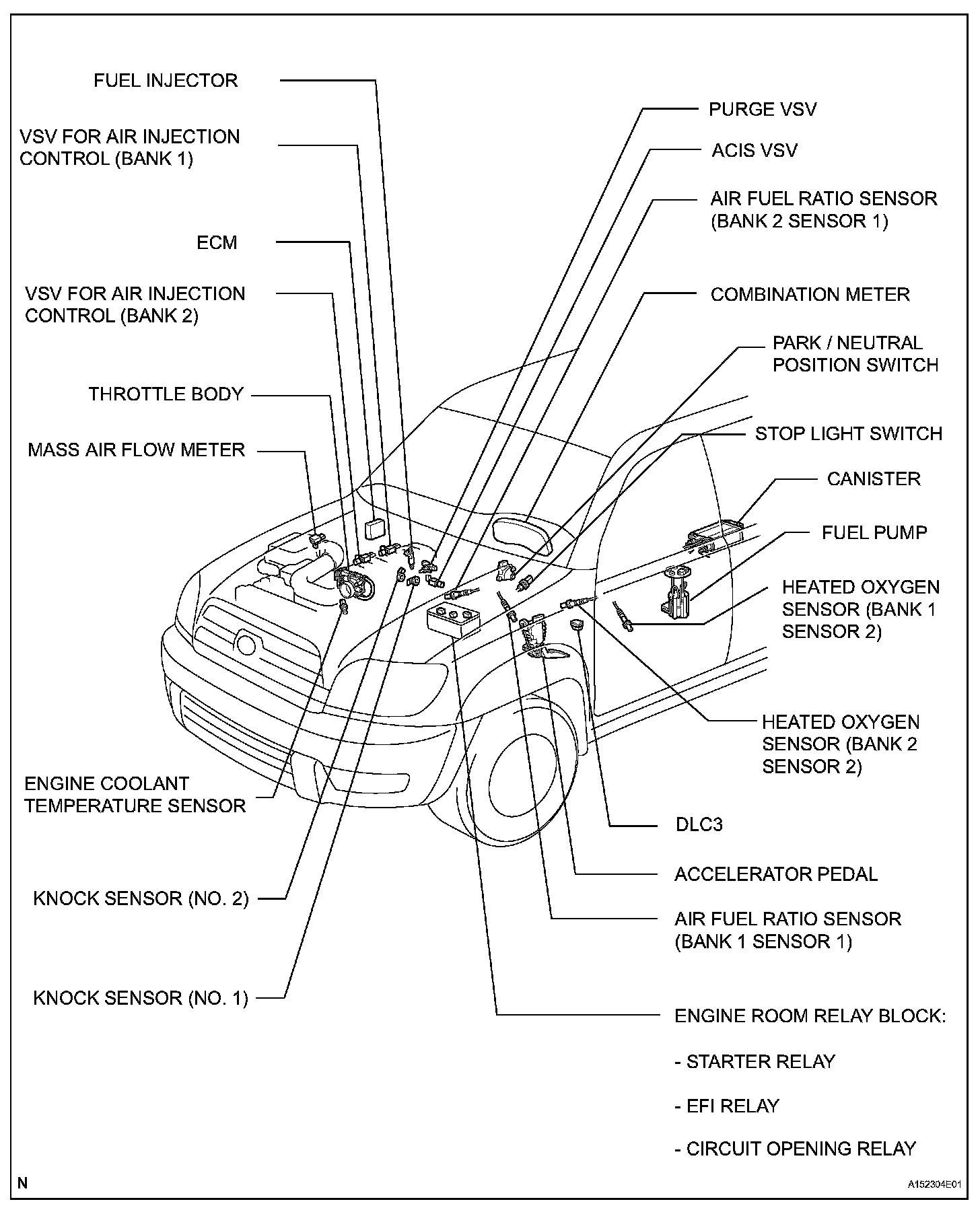 FUEL INJECTOR

VSV FOR AIR INJECTION CONTROL (BANK 1)

ECM

VSV FOR AIR INJECTION CONTROL (BANK 2)

THROTTLE BODY

MASS AIR FLOW METER

ENGINE COOLANT TEMPERATURE SENSOR

KNOCK SENSOR (NO. 2)

KNOCK SENSOR (NO. 1)

PURGE VSV

ACIS VSV

AIR FUEL RATIO SENSOR (BANK 2 SENSOR 1)

COMBINATION METER

PARK / NEUTRAL POSITION SWITCH

STOP LIGHT SWITCH

CANISTER

FUEL PUMP

HEATED OXYGEN SENSOR (BANK 1 SENSOR 2)

HEATED OXYGEN SENSOR (BANK 2 SENSOR 2)

DLC3

ACCELERATOR PEDAL

AIR FUEL RATIO SENSOR (BANK 1 SENSOR 1)

ENGINE ROOM RELAY BLOCK:

- STARTER RELAY

- EFI RELAY

- CIRCUIT OPENING RELAY

N

A152304E01