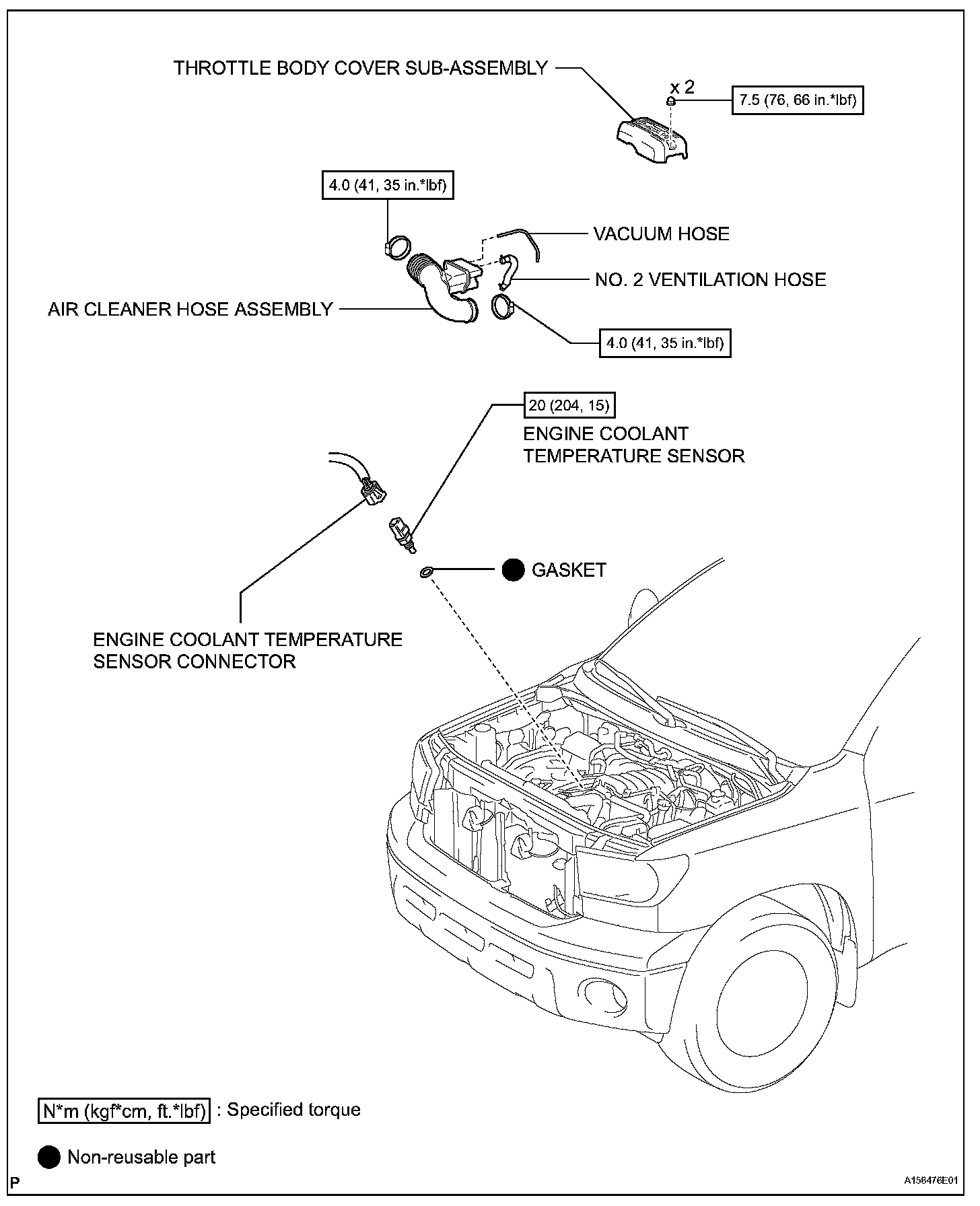 THROTTLE BODY COVER SUB-ASSEMBLY

x 2

7.5 (76, 66 in.*lbf)

4.0 (41, 35 in.*lbf)

VACUUM HOSE

NO. 2 VENTILATION HOSE

AIR CLEANER HOSE ASSEMBLY

4.0 (41, 35 in.*lbf)

20 (204, 15)

ENGINE COOLANT TEMPERATURE SENSOR

GASKET

ENGINE COOLANT TEMPERATURE SENSOR CONNECTOR

N*m (kgf*cm, ft.*lbf) : Specified torque

Non-reusable part

P

A158476E01