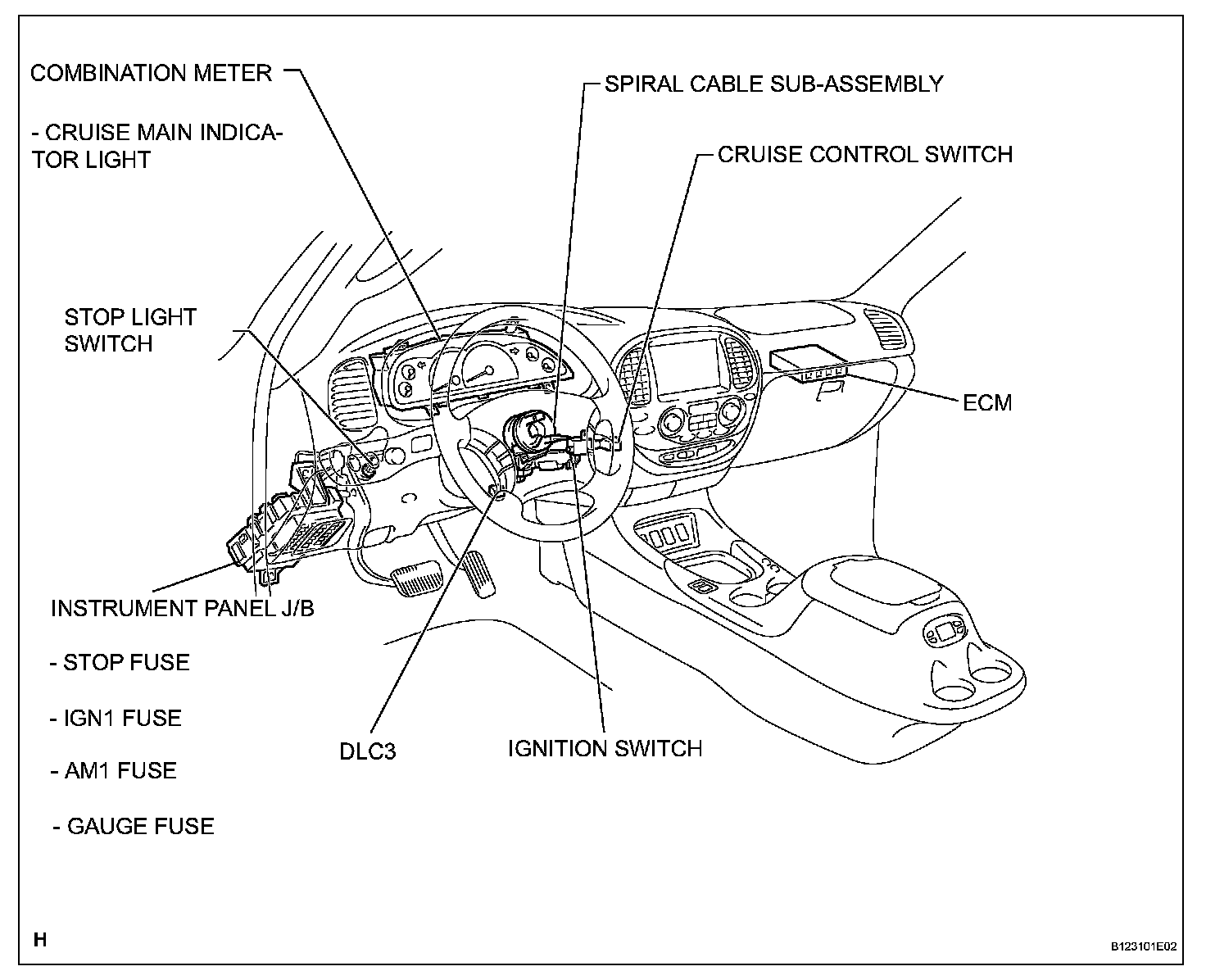 COMBINATION METER

- CRUISE MAIN INDICATOR LIGHT

SPIRAL CABLE SUB-ASSEMBLY

CRUISE CONTROL SWITCH

STOP LIGHT SWITCH

ECM

INSTRUMENT PANEL J/B

- STOP FUSE

- IGN1 FUSE

- AM1 FUSE

- GAUGE FUSE

DLC3

IGNITION SWITCH

H

B123101E02