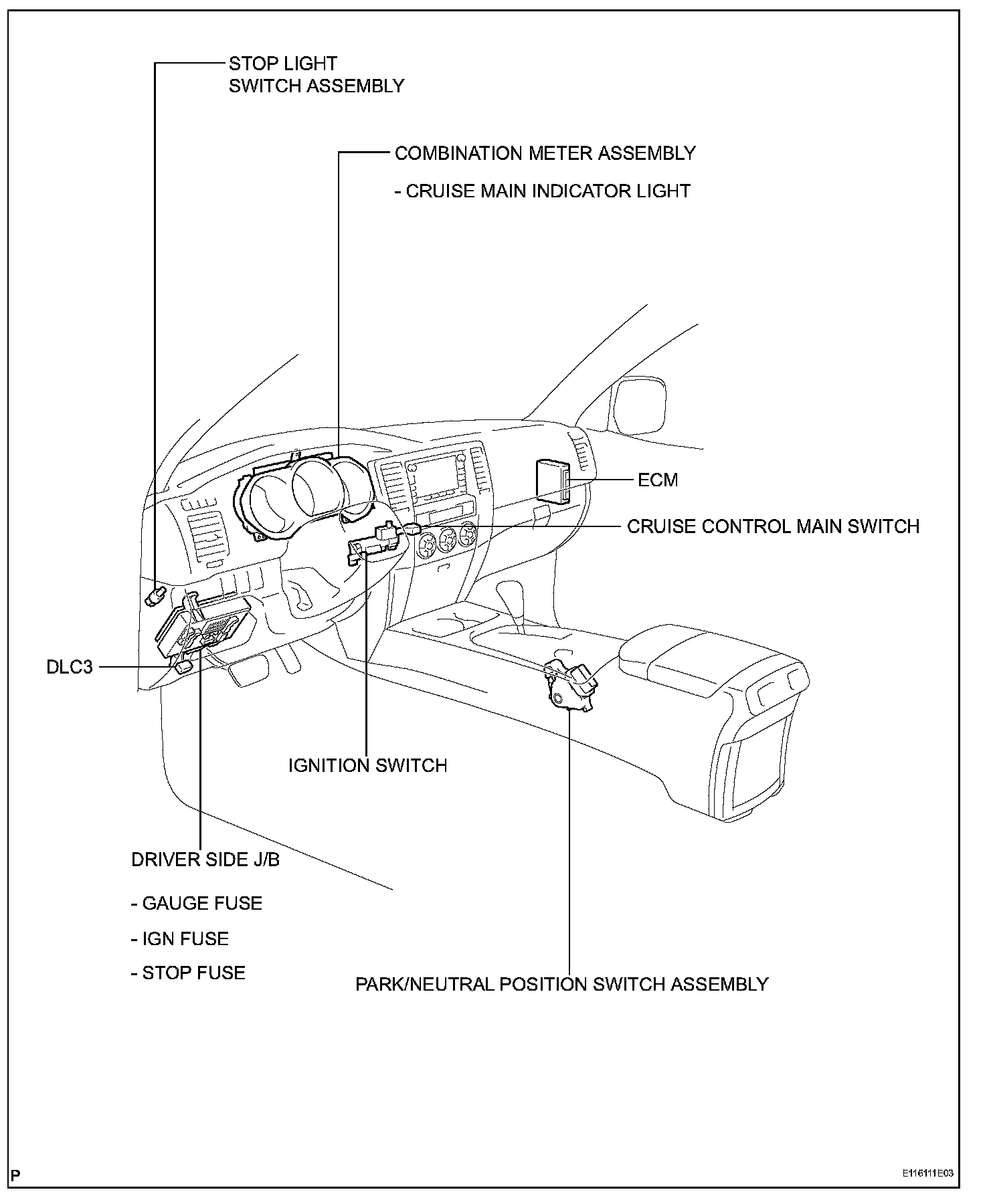 STOP LIGHT SWITCH ASSEMBLY

COMBINATION METER ASSEMBLY

- CRUISE MAIN INDICATOR LIGHT

ECM

CRUISE CONTROL MAIN SWITCH

DLC3

IGNITION SWITCH

DRIVER SIDE J/B

- GAUGE FUSE

- IGN FUSE

- STOP FUSE

PARK/NEUTRAL POSITION SWITCH ASSEMBLY

P

E116111E03