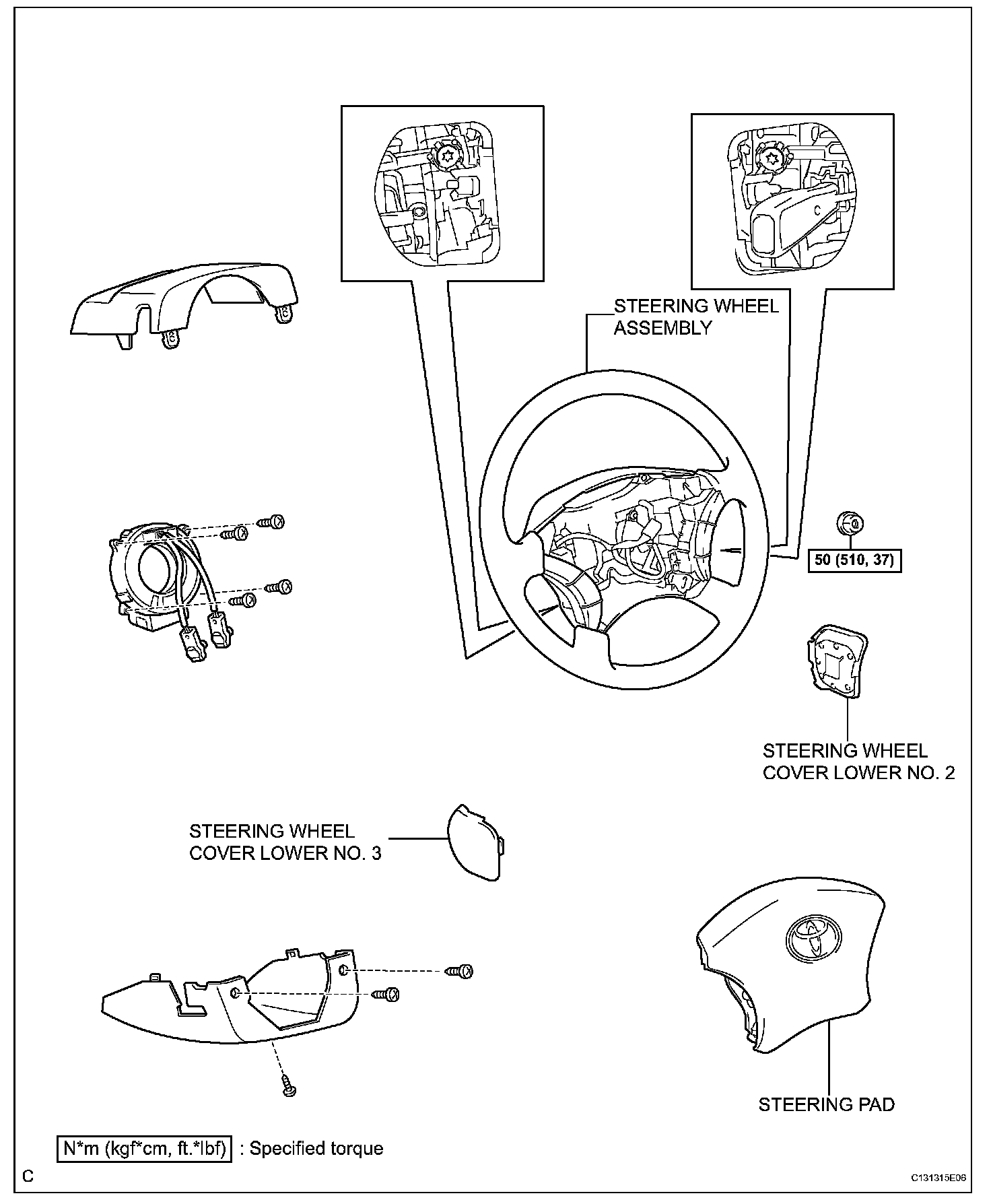 STEERING WHEEL ASSEMBLY

50 (510, 37)

STEERING WHEEL COVER LOWER NO. 2

STEERING WHEEL COVER LOWER NO. 3

STEERING PAD

N*m (kgf*cm, ft.*lbf) : Specified torque

C

C131315E06