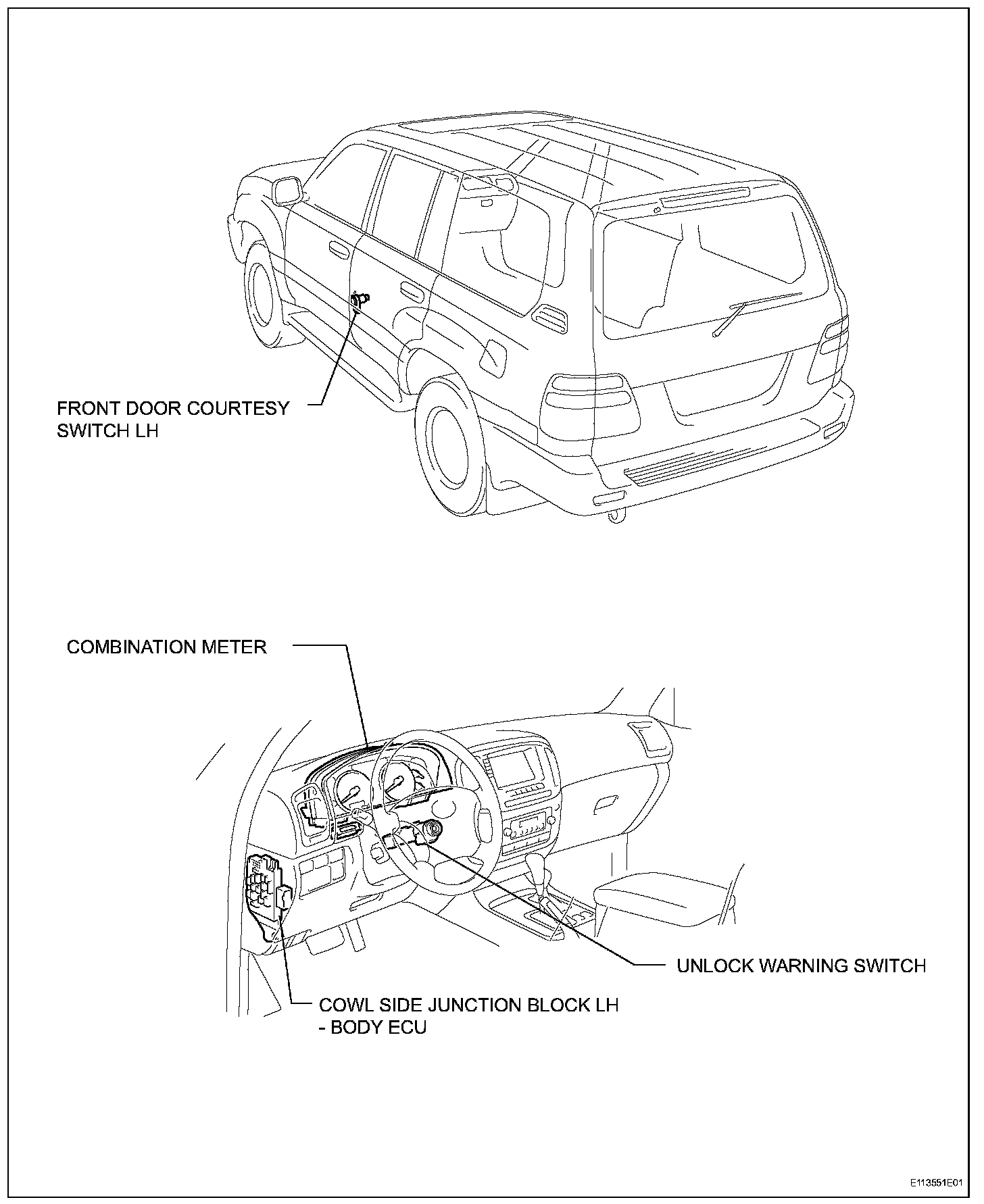 FRONT DOOR COURTESY SWITCH LH

COMBINATION METER

UNLOCK WARNING SWITCH

COWL SIDE JUNCTION BLOCK LH - BODY ECU

E113551E01