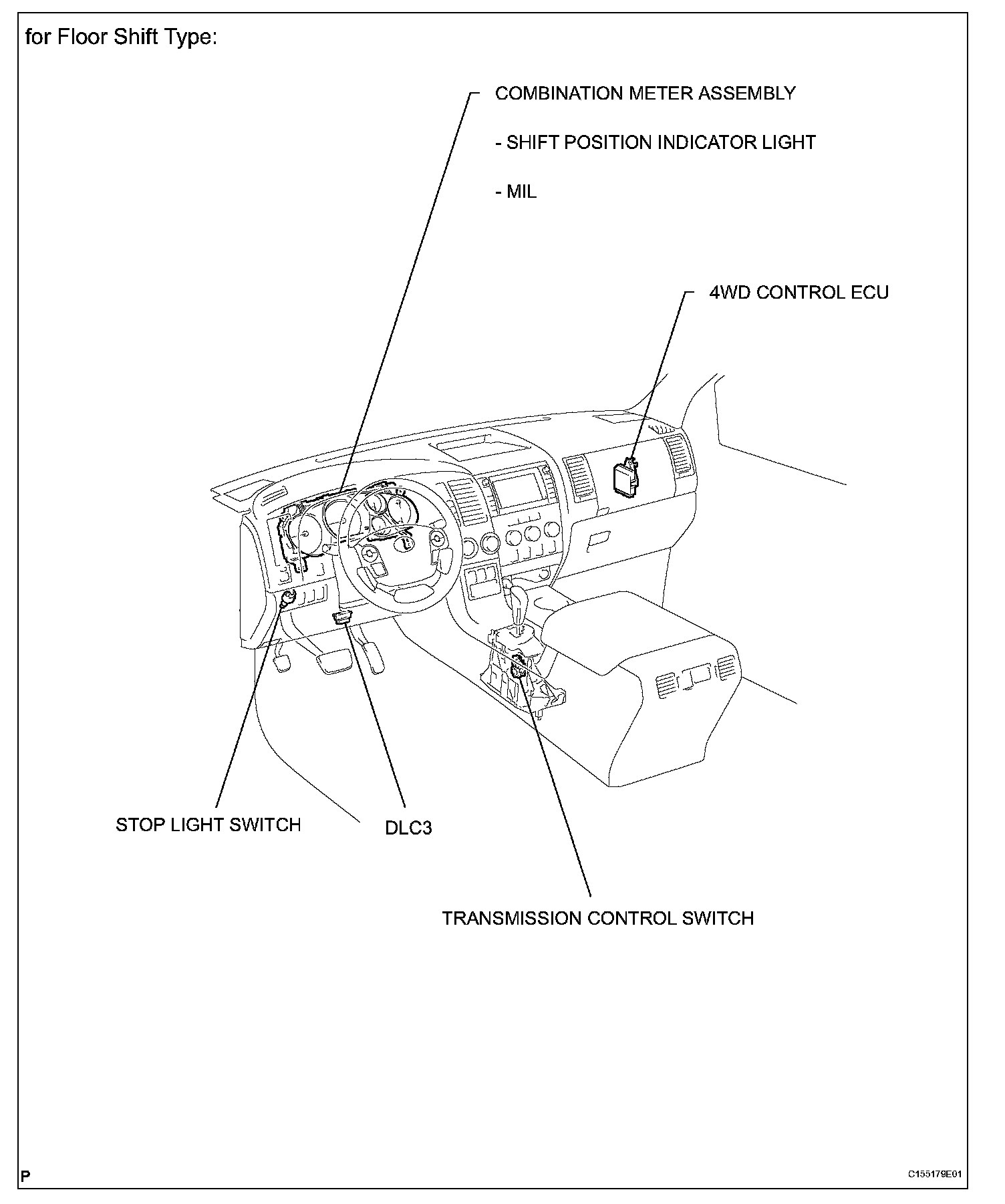 for Floor Shift Type:

COMBINATION METER ASSEMBLY

- SHIFT POSITION INDICATOR LIGHT

- MIL

4WD CONTROL ECU

STOP LIGHT SWITCH

DLC3

TRANSMISSION CONTROL SWITCH

P

C155179E01