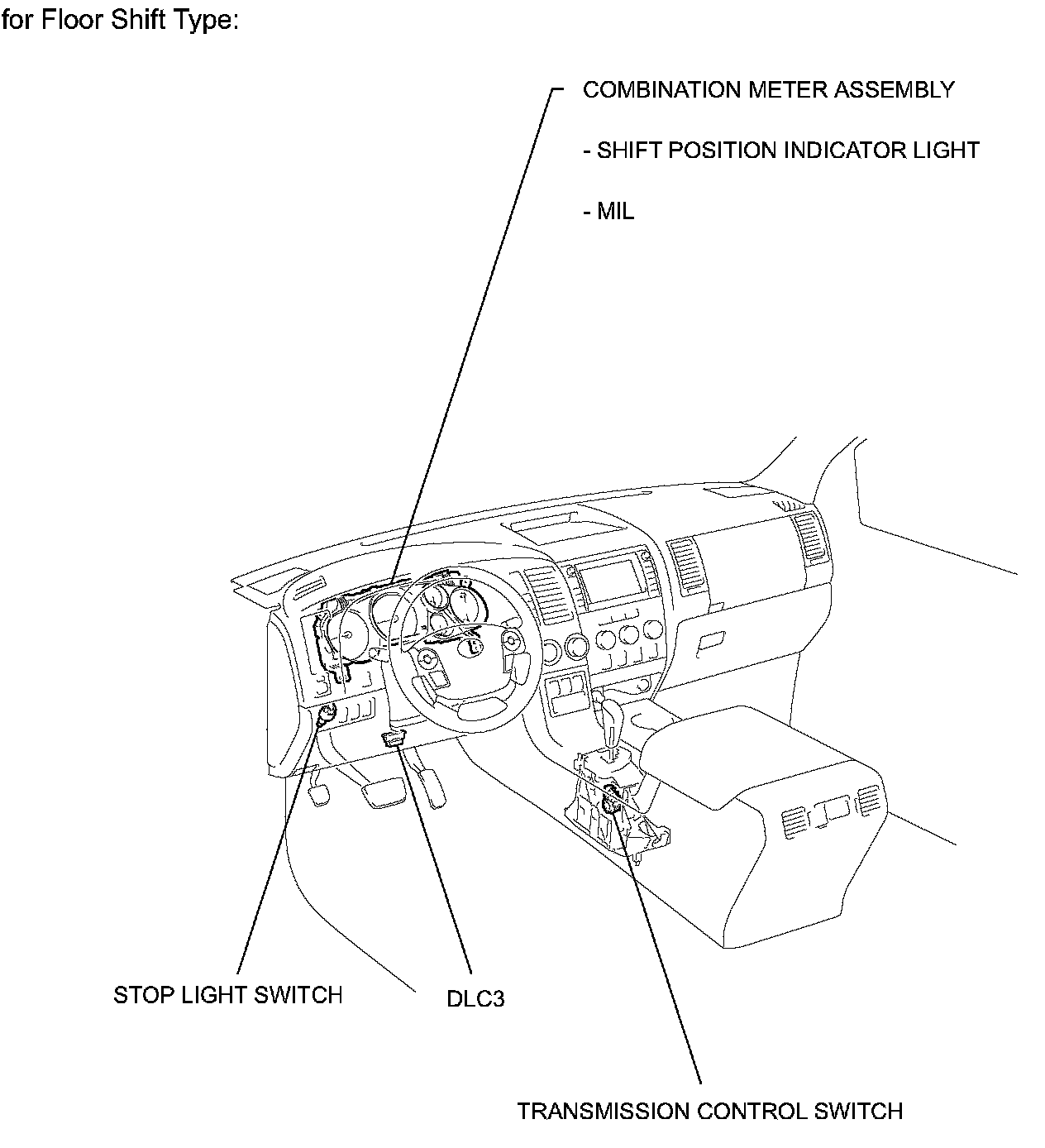 for Floor Shift Type:

COMBINATION METER ASSEMBLY

- SHIFT POSITION INDICATOR LIGHT

- MIL

STOP LIGHT SWITCH

DLC3

TRANSMISSION CONTROL SWITCH