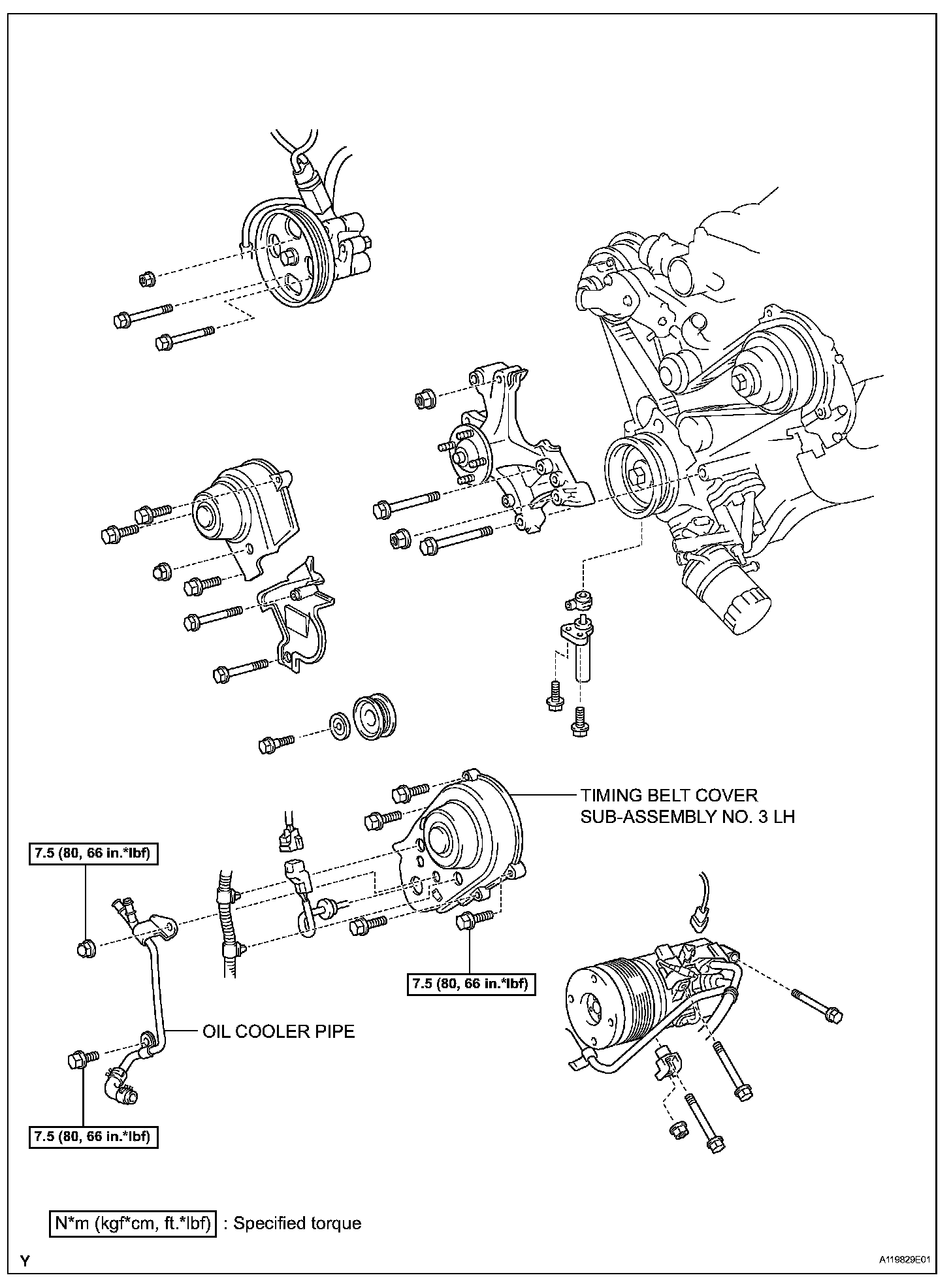 TIMING BELT COVER SUB-ASSEMBLY NO. 3 LH

7.5 (80, 66 in.*lbf)

7.5 (80, 66 in.*lbf)

OIL COOLER PIPE

7.5 (80, 66 in.*lbf)

N*m (kgf*cm, ft.*lbf) : Specified torque

Y

A119829E01