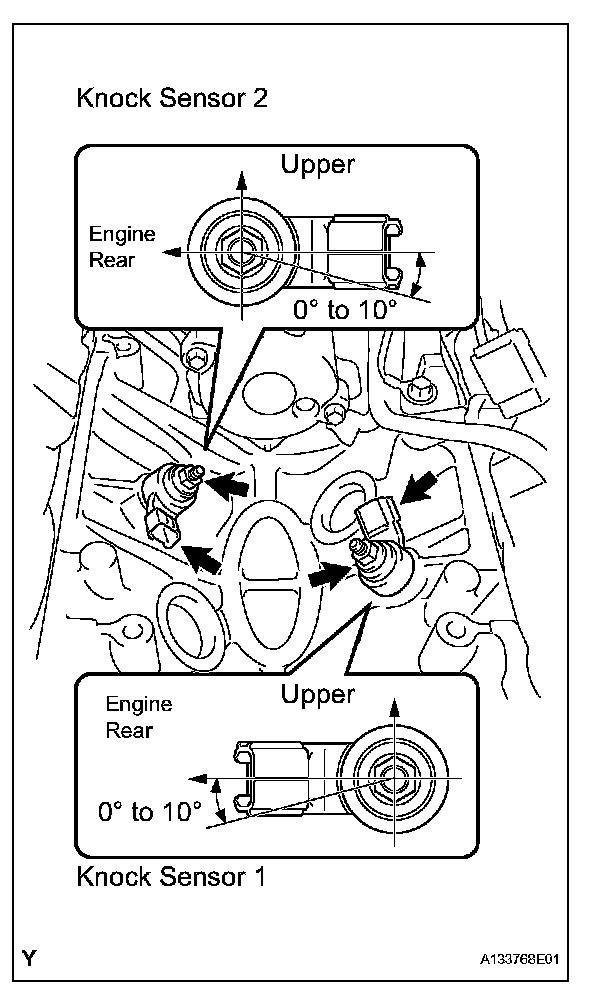 Knock Sensor 2

Upper

Engine Rear

0° to 10°

Engine Rear

Upper

0° to 10°

Knock Sensor 1

Y

A133768E01