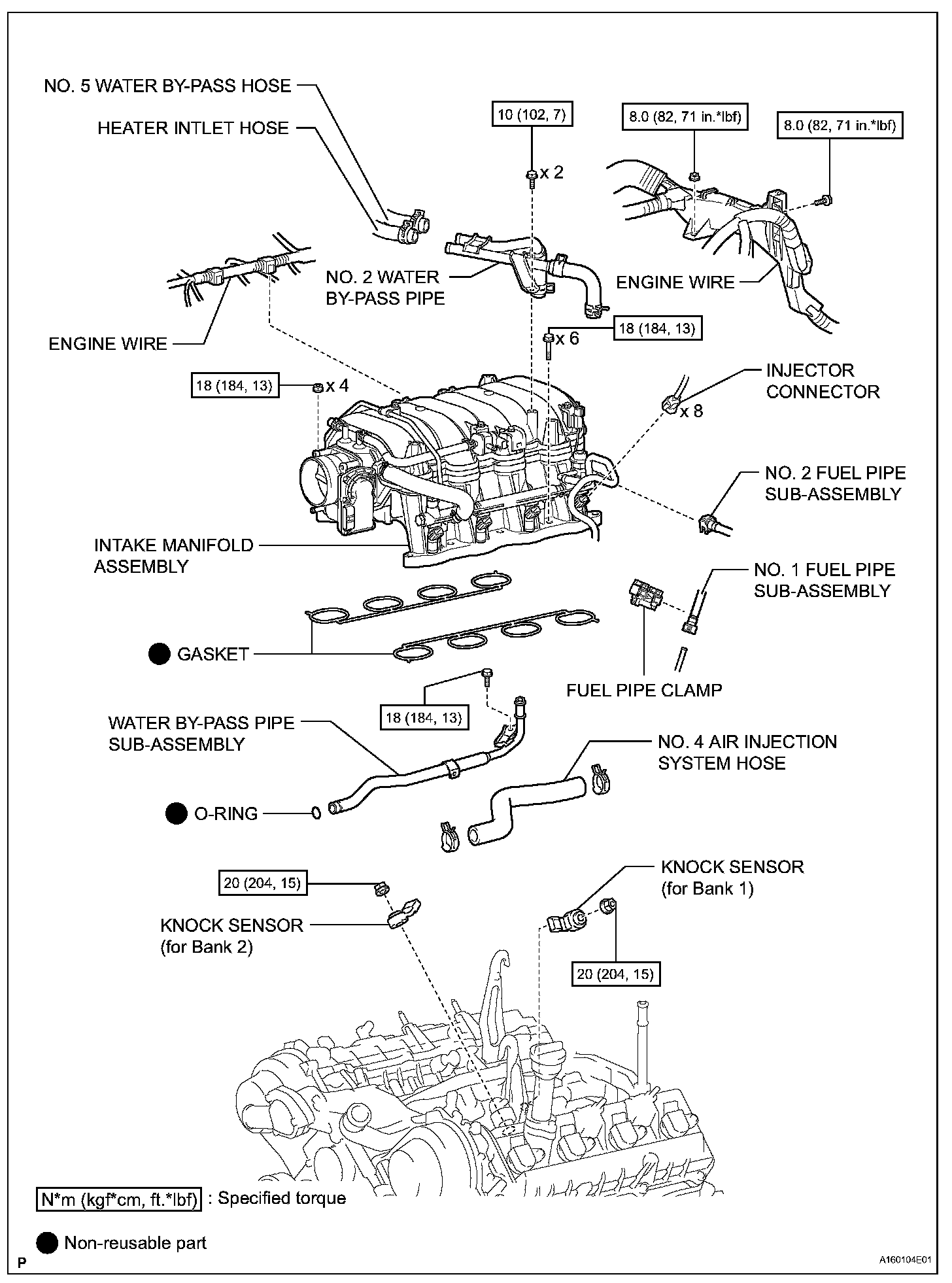 NO. 5 WATER BY-PASS HOSE

HEATER INTLET HOSE

10 (102, 7)

x 2

8.0 (82, 71 in.*lbf)

8.0 (82, 71 in.*lbf)

NO. 2 WATER BY-PASS PIPE

ENGINE WIRE

ENGINE WIRE

18 (184, 13)

x 6

18 (184, 13)

x 4

INJECTOR CONNECTOR

x 8

NO. 2 FUEL PIPE SUB-ASSEMBLY

INTAKE MANIFOLD ASSEMBLY

NO. 1 FUEL PIPE SUB-ASSEMBLY

GASKET

FUEL PIPE CLAMP

18 (184, 13)

WATER BY-PASS PIPE SUB-ASSEMBLY

NO. 4 AIR INJECTION SYSTEM HOSE

O-RING

20 (204, 15)

KNOCK SENSOR (for Bank 1)

KNOCK SENSOR (for Bank 2)

20 (204, 15)

N*m (kgf*cm, ft.*lbf) : Specified torque

Non-reusable part

P

A160104E01