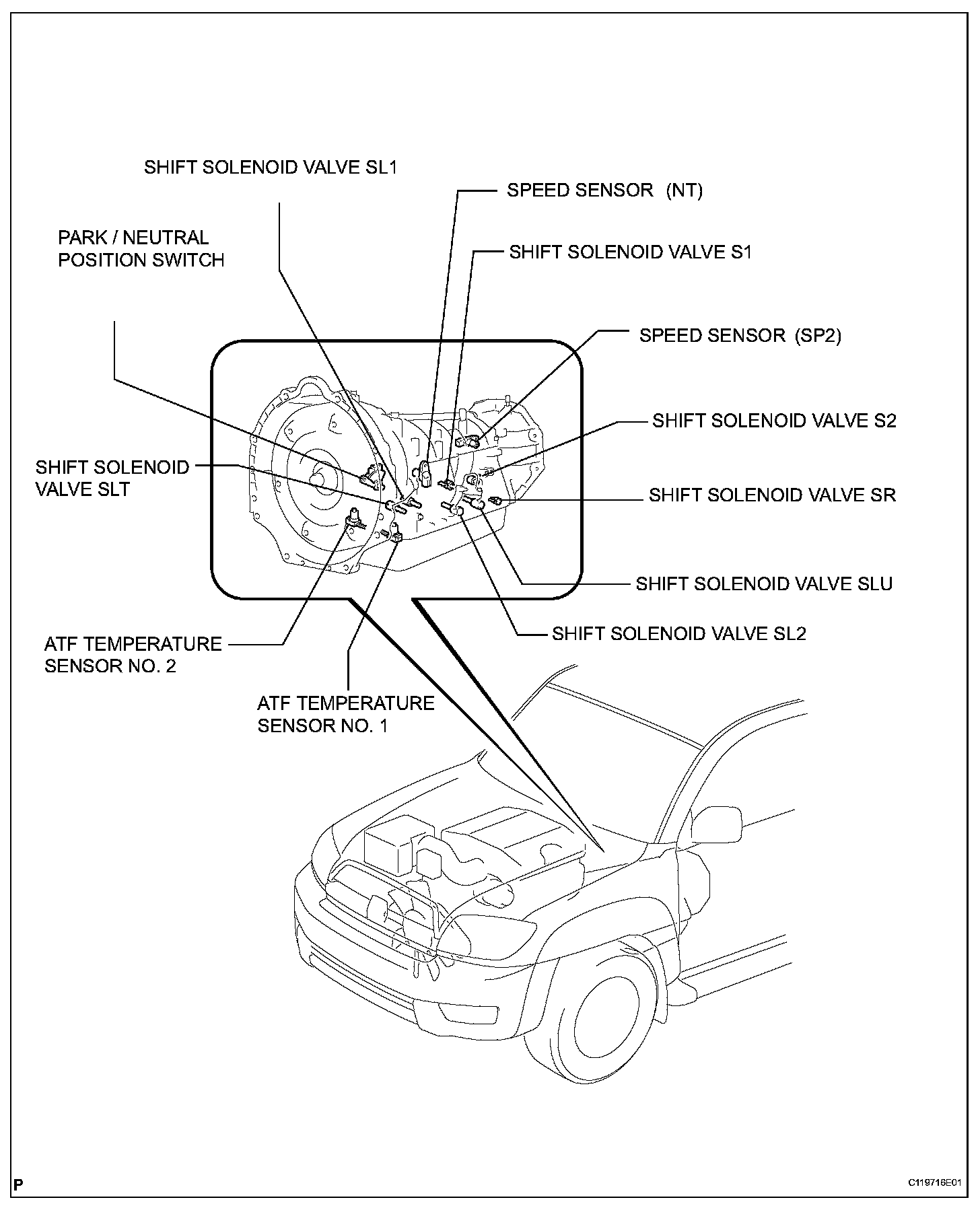 SHIFT SOLENOID VALVE SL1

SPEED SENSOR (NT)

PARK / NEUTRAL POSITION SWITCH

SHIFT SOLENOID VALVE S1

SPEED SENSOR (SP2)

SHIFT SOLENOID VALVE S2

SHIFT SOLENOID VALVE SLT

SHIFT SOLENOID VALVE SR

SHIFT SOLENOID VALVE SLU

SHIFT SOLENOID VALVE SL2

ATF TEMPERATURE SENSOR NO. 2

ATF TEMPERATURE SENSOR NO. 1

P

C119716E01