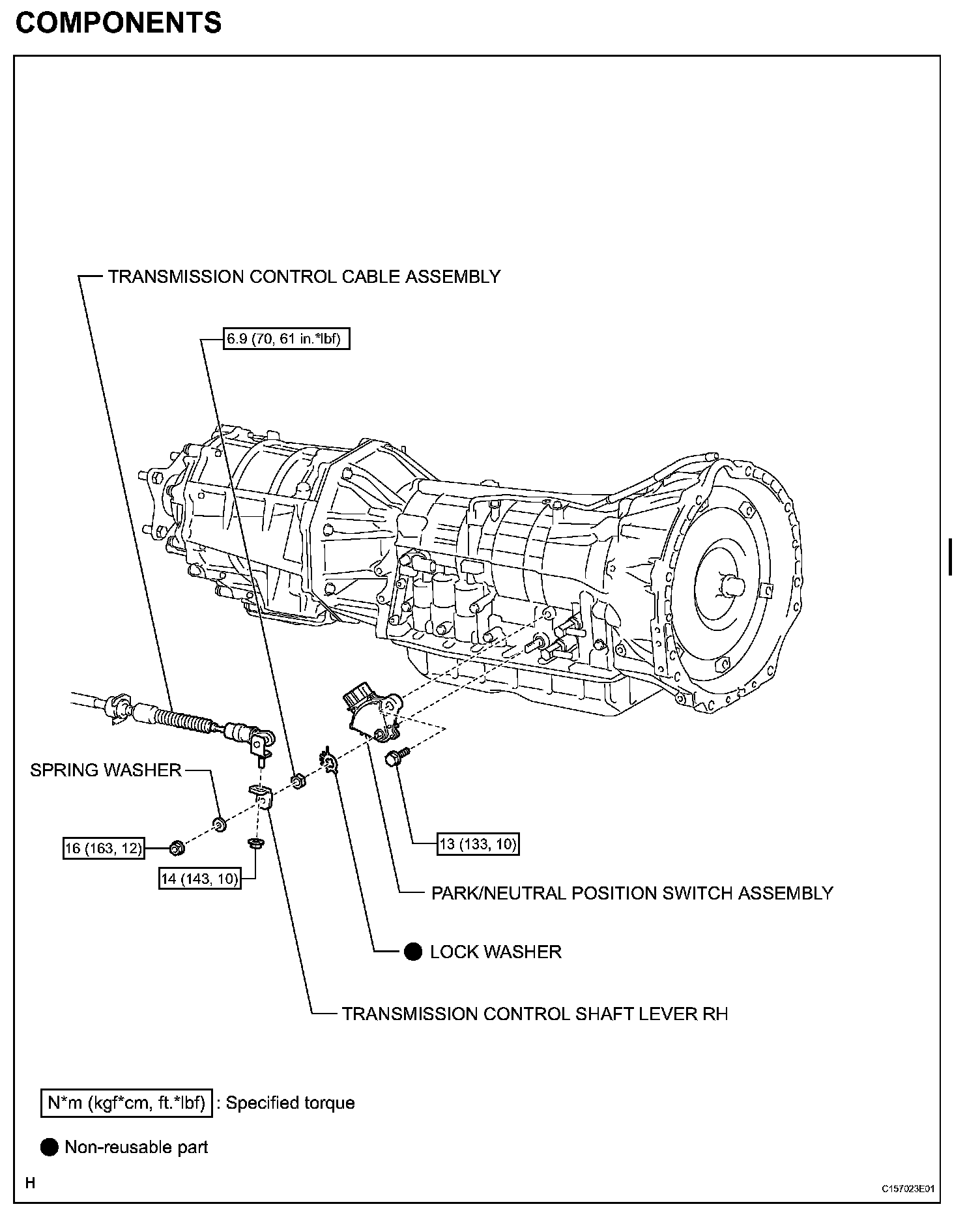 COMPONENTS

TRANSMISSION CONTROL CABLE ASSEMBLY

6.9 (70, 61 in.*lbf)

SPRING WASHER

16 (163, 12)

14 (143, 10)

13 (133, 10)

PARK/NEUTRAL POSITION SWITCH ASSEMBLY

● LOCK WASHER

TRANSMISSION CONTROL SHAFT LEVER RH

N*m (kgf*cm, ft.*lbf) : Specified torque

● Non-reusable part

H

C157023E01