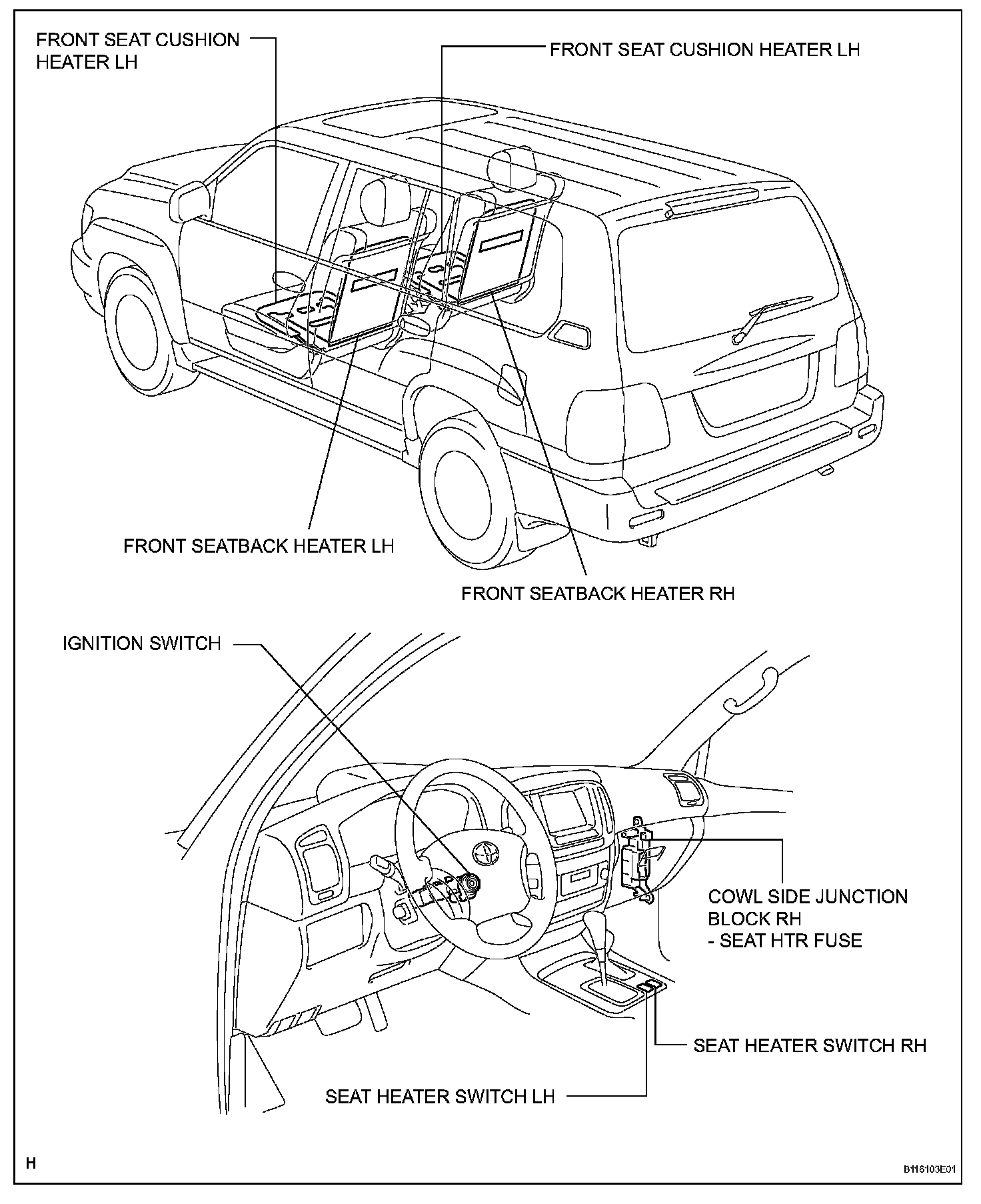 FRONT SEAT CUSHION HEATER LH

FRONT SEAT CUSHION HEATER LH

FRONT SEATBACK HEATER LH

FRONT SEATBACK HEATER RH

IGNITION SWITCH

COWL SIDE JUNCTION BLOCK RH
- SEAT HTR FUSE

SEAT HEATER SWITCH RH

SEAT HEATER SWITCH LH

H

B116103E01