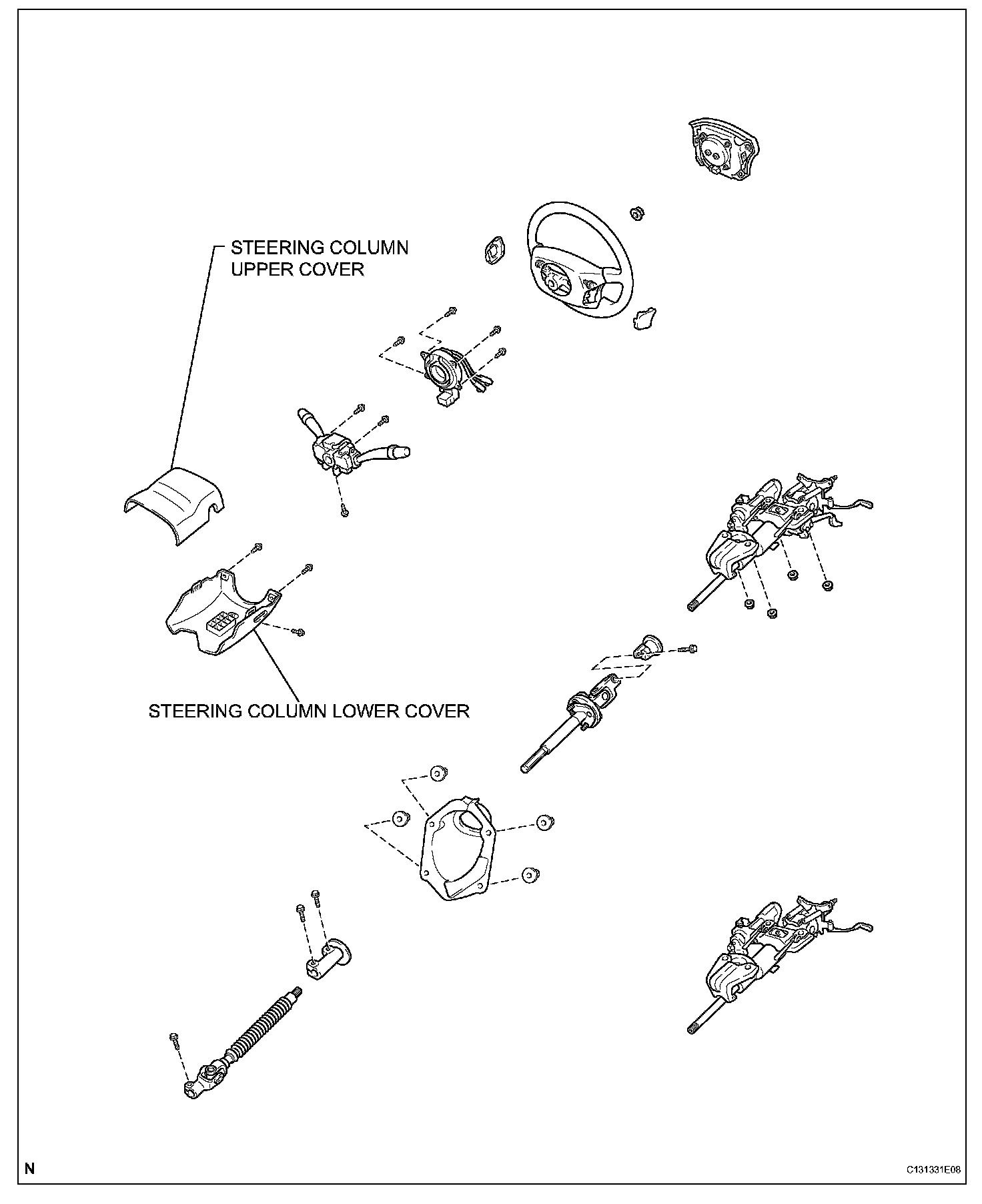 STEERING COLUMN UPPER COVER

STEERING COLUMN LOWER COVER

N

C131331E08