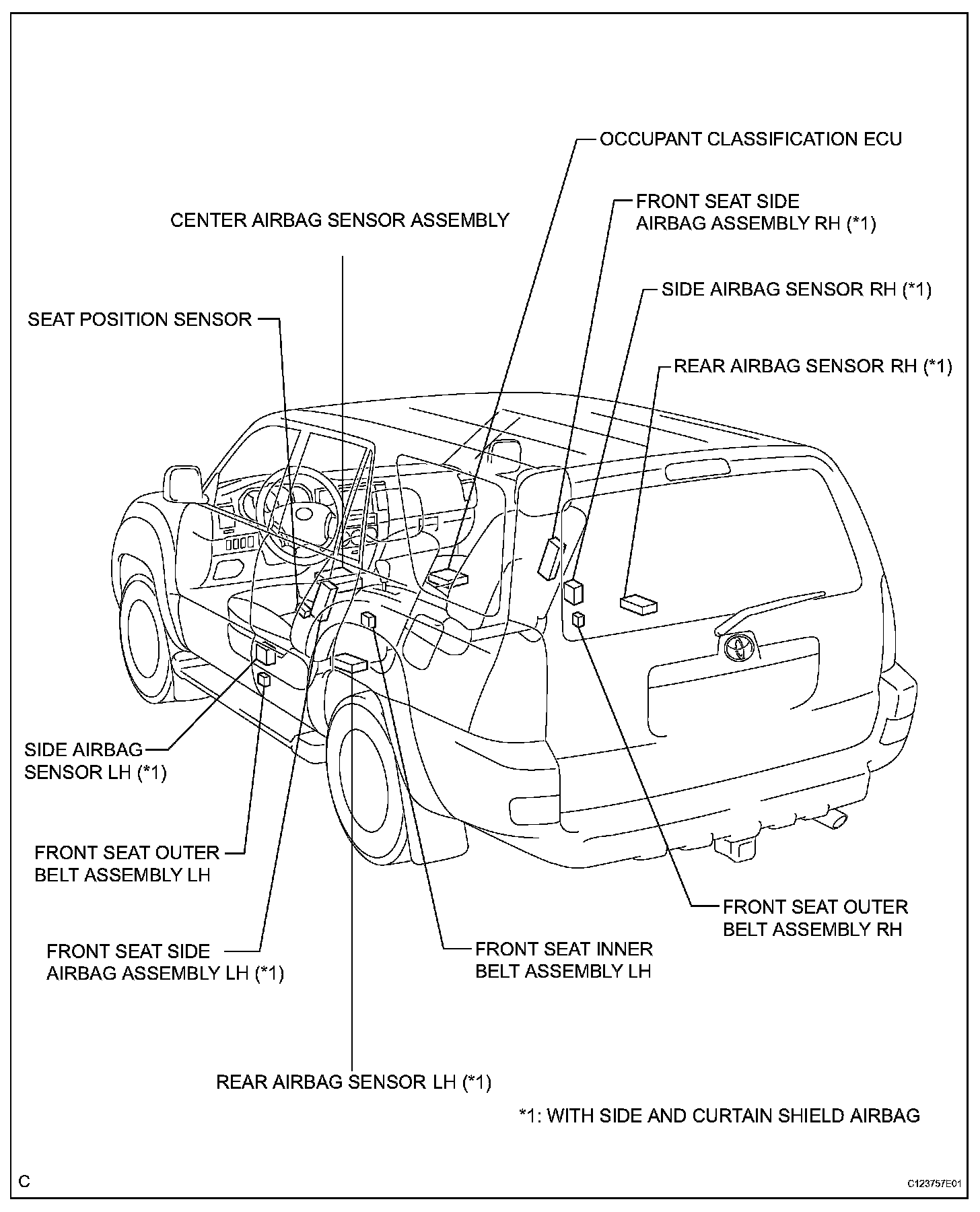 OCCUPANT CLASSIFICATION ECU

FRONT SEAT SIDE AIRBAG ASSEMBLY RH (*1)

CENTER AIRBAG SENSOR ASSEMBLY

SIDE AIRBAG SENSOR RH (*1)

SEAT POSITION SENSOR

REAR AIRBAG SENSOR RH (*1)

SIDE AIRBAG SENSOR LH (*1)

FRONT SEAT OUTER BELT ASSEMBLY LH

FRONT SEAT OUTER BELT ASSEMBLY RH

FRONT SEAT SIDE AIRBAG ASSEMBLY LH (*1)

FRONT SEAT INNER BELT ASSEMBLY LH

REAR AIRBAG SENSOR LH (*1)

*1: WITH SIDE AND CURTAIN SHIELD AIRBAG

C

C123757E01