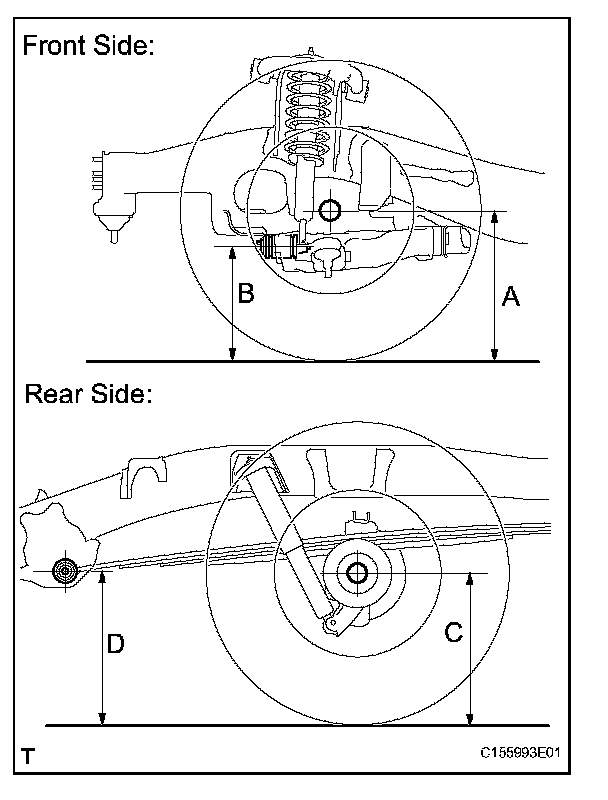 Front Side:

B

A

Rear Side:

D

C

T

C155993E01