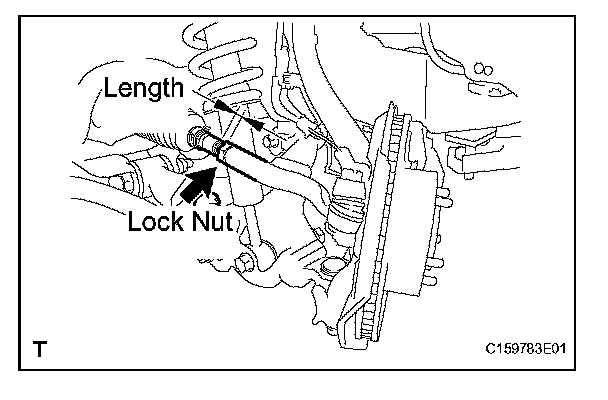 Length

Lock Nut

T

C159783E01