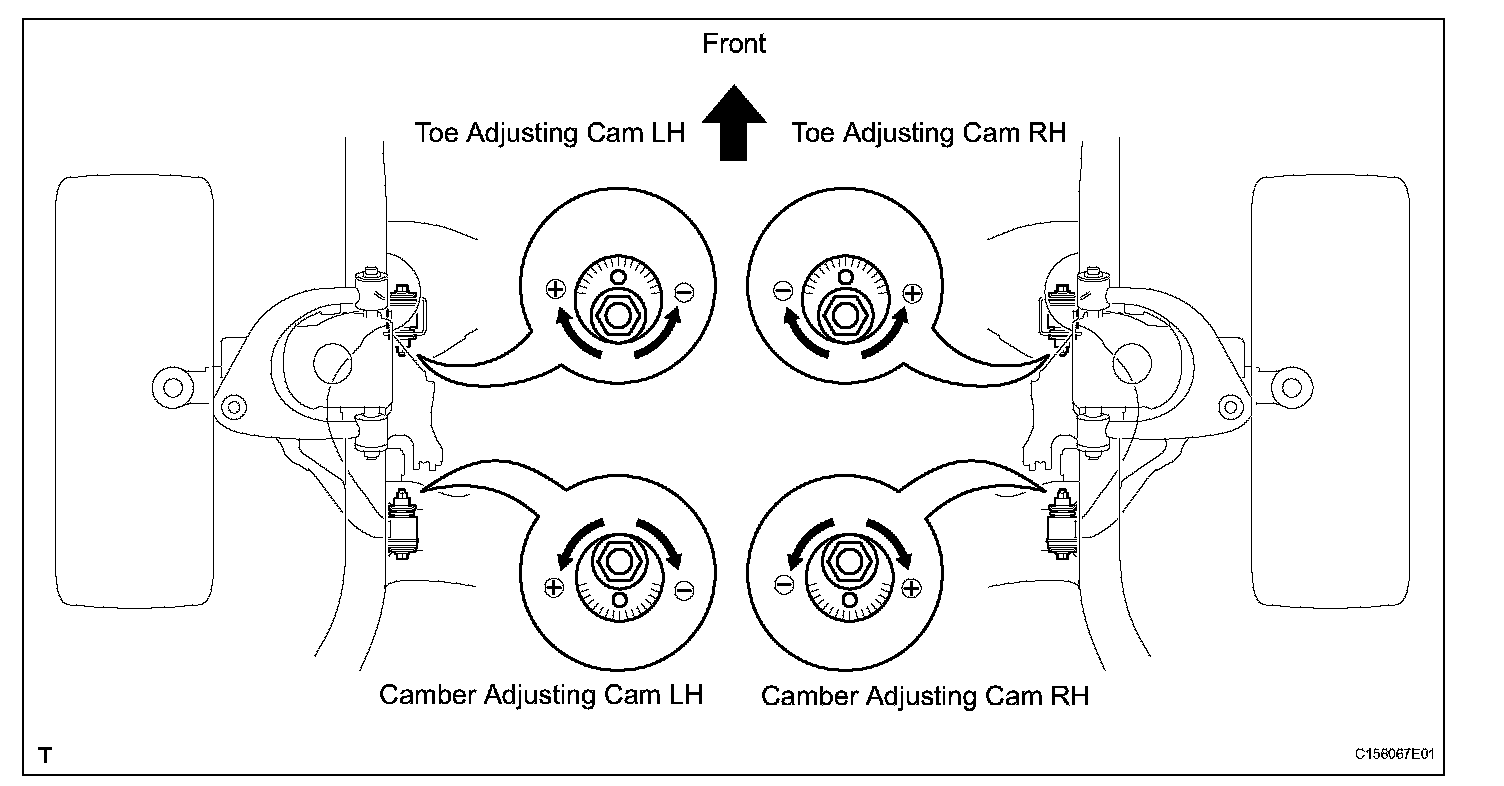 Front

Toe Adjusting Cam LH

Toe Adjusting Cam RH

+ −

− +

+ −

− +

Camber Adjusting Cam LH

Camber Adjusting Cam RH

T

C156067E01