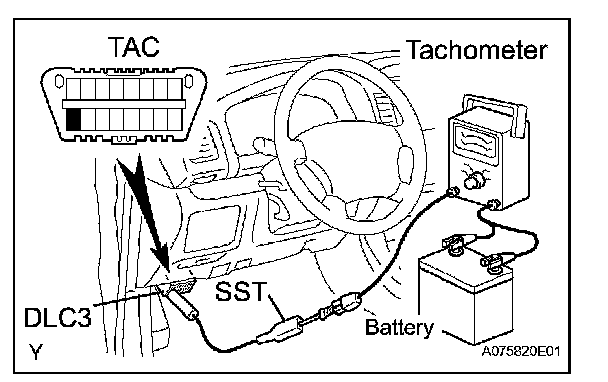 TAC
Tachometer
DLC3
SST
Battery
Y
A075820E01