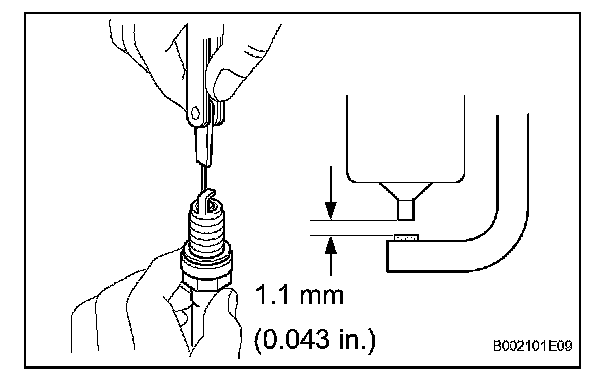 1.1 mm
(0.043 in.)

B002101E09