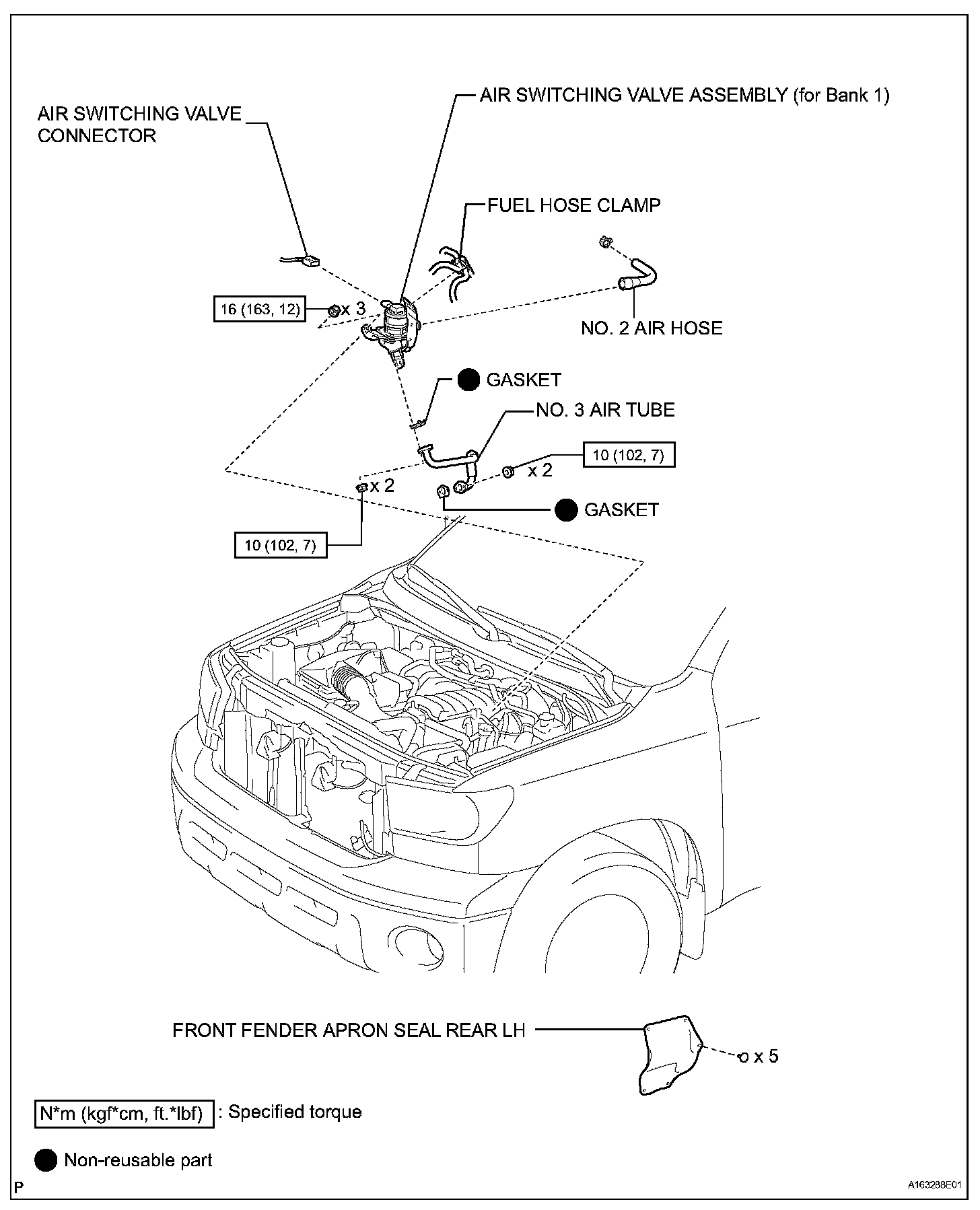 AIR SWITCHING VALVE CONNECTOR

AIR SWITCHING VALVE ASSEMBLY (for Bank 1)

FUEL HOSE CLAMP

16 (163, 12)

x 3

NO. 2 AIR HOSE

GASKET

NO. 3 AIR TUBE

10 (102, 7)

x 2

x 2

GASKET

10 (102, 7)

FRONT FENDER APRON SEAL REAR LH

x 5

N*m (kgf*cm, ft.*lbf) : Specified torque

Non-reusable part

P

A163288E01