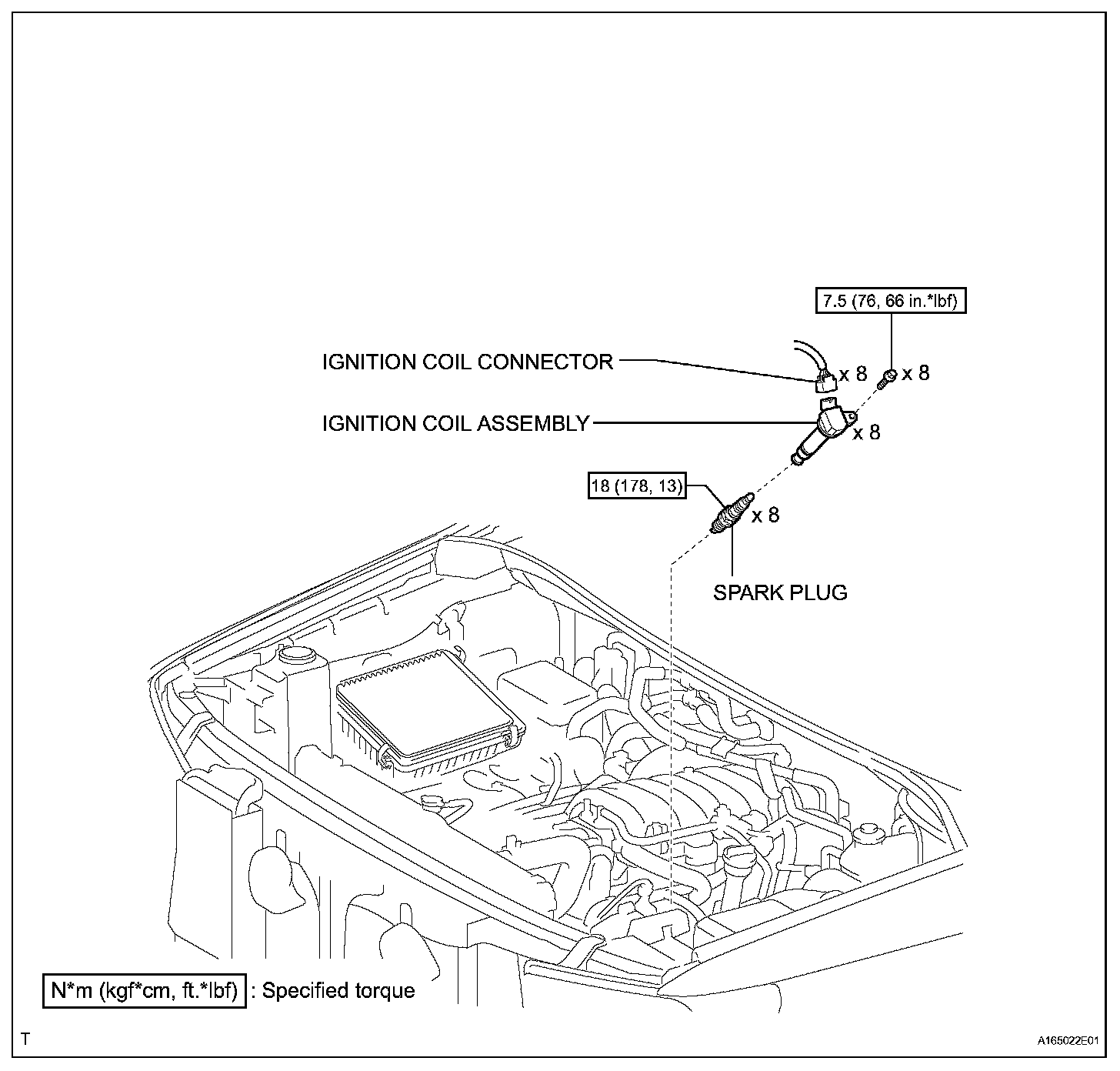 7.5 (76, 66 in.*lbf)

IGNITION COIL CONNECTOR

x 8

x 8

IGNITION COIL ASSEMBLY

x 8

18 (178, 13)

x 8

SPARK PLUG

N*m (kgf*cm, ft.*lbf) : Specified torque

T

A165022E01