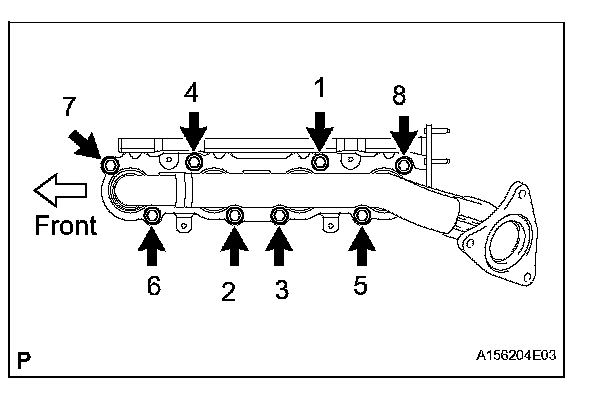 7
4
1
8
Front
6
2
3
5
P
A156204E03