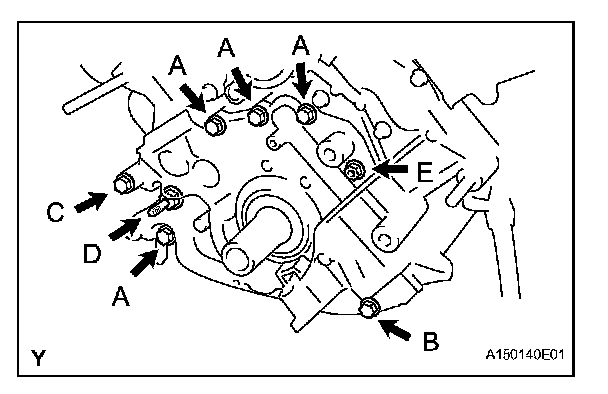 A
A
A
E
C
D
A
B
Y
A150140E01