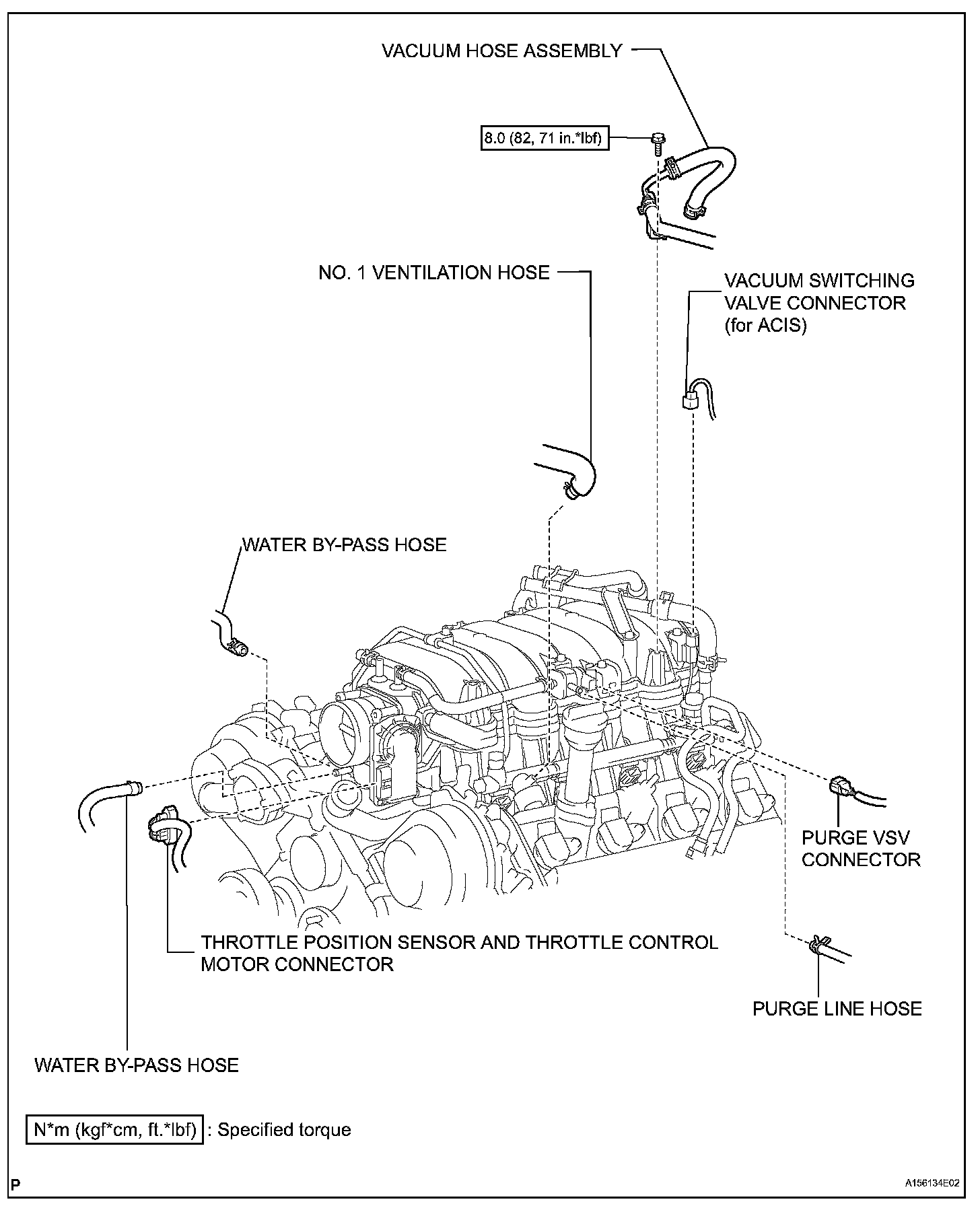 VACUUM HOSE ASSEMBLY

8.0 (82, 71 in.*lbf)

NO. 1 VENTILATION HOSE

VACUUM SWITCHING VALVE CONNECTOR (for ACIS)

WATER BY-PASS HOSE

PURGE VSV CONNECTOR

THROTTLE POSITION SENSOR AND THROTTLE CONTROL MOTOR CONNECTOR

PURGE LINE HOSE

WATER BY-PASS HOSE

N*m (kgf*cm, ft.*lbf) : Specified torque

P

A156134E02