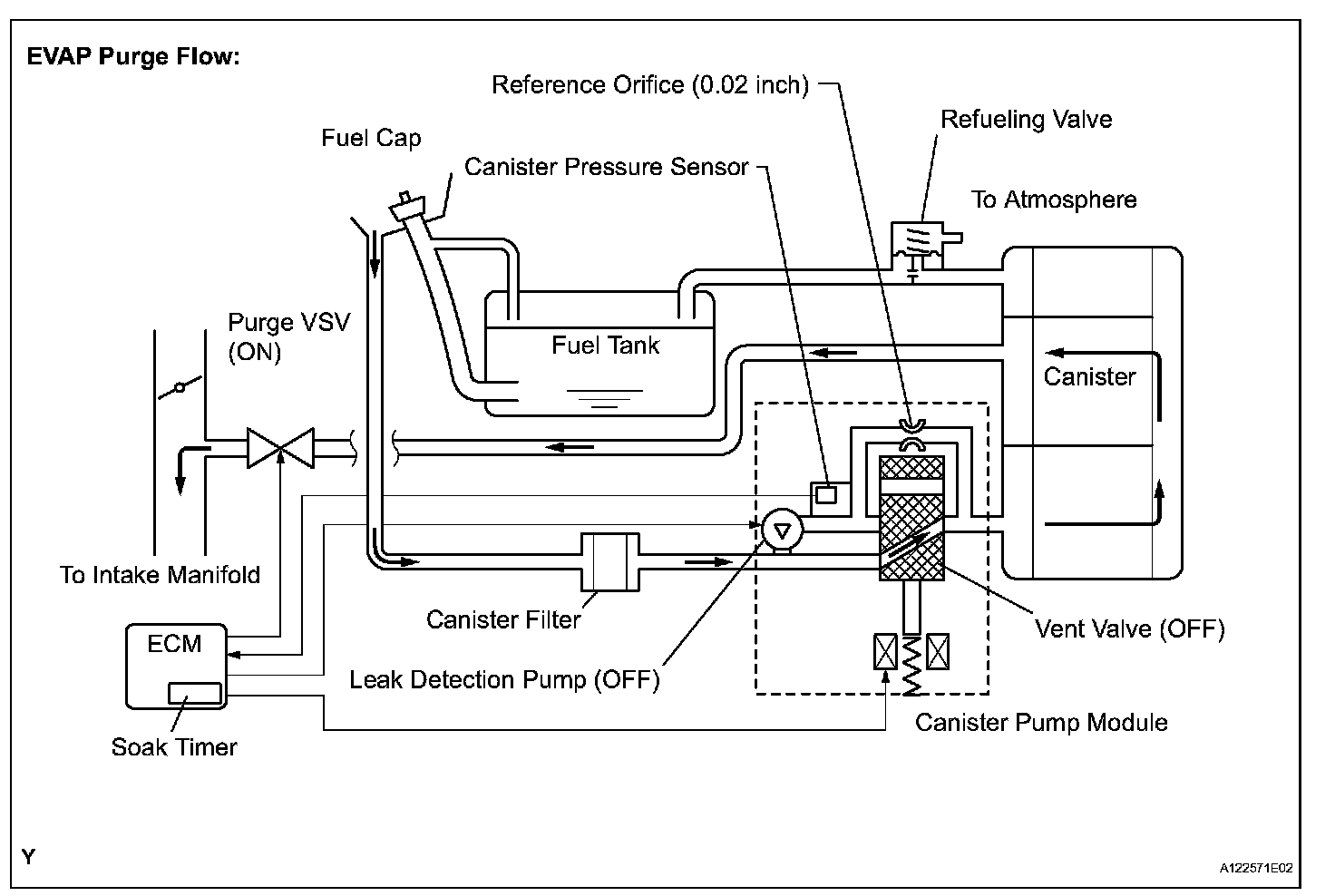 EVAP Purge Flow:

Reference Orifice (0.02 inch)

Refueling Valve

Fuel Cap

Canister Pressure Sensor

To Atmosphere

Purge VSV
(ON)

Fuel Tank

Canister

To Intake Manifold

Canister Filter

Vent Valve (OFF)

ECM

Leak Detection Pump (OFF)

Soak Timer

Canister Pump Module

Y

A122571E02