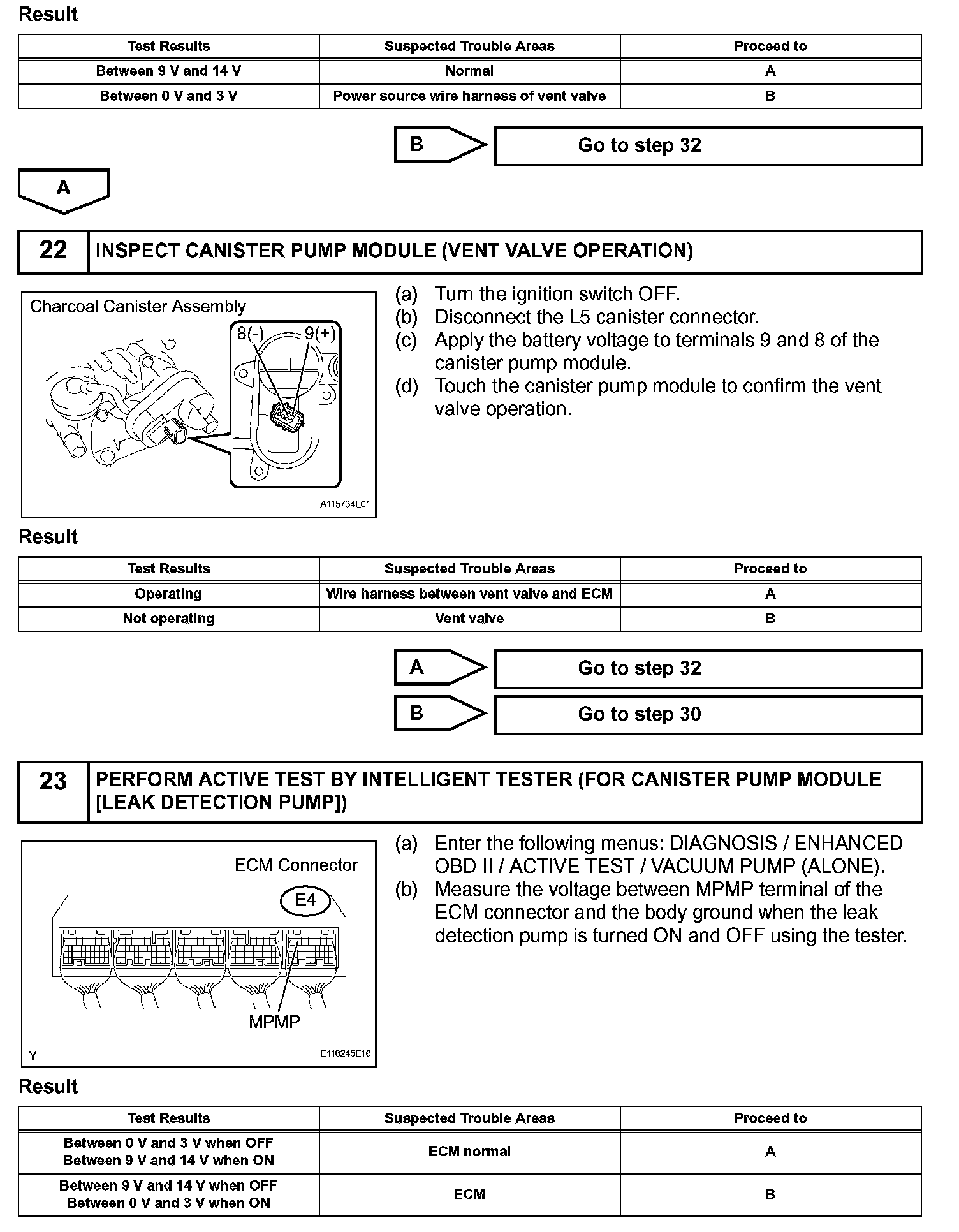 Result

| Test Results | Suspected Trouble Areas | Proceed to |
|---|---|---|
| Between 9 V and 14 V | Normal | A |
| Between 0 V and 3 V | Power source wire harness of vent valve | B |

B Go to step 32

A

22 INSPECT CANISTER PUMP MODULE (VENT VALVE OPERATION)

Charcoal Canister Assembly
8(-) 9(+)
A115734E01

(a) Turn the ignition switch OFF.
(b) Disconnect the L5 canister connector.
(c) Apply the battery voltage to terminals 9 and 8 of the canister pump module.
(d) Touch the canister pump module to confirm the vent valve operation.

Result

| Test Results | Suspected Trouble Areas | Proceed to |
|---|---|---|
| Operating | Wire harness between vent valve and ECM | A |
| Not operating | Vent valve | B |

A Go to step 32

B Go to step 30

23 PERFORM ACTIVE TEST BY INTELLIGENT TESTER (FOR CANISTER PUMP MODULE [LEAK DETECTION PUMP])

ECM Connector
E4
MPMP
Y
E118245E16

(a) Enter the following menus: DIAGNOSIS / ENHANCED OBD II / ACTIVE TEST / VACUUM PUMP (ALONE).
(b) Measure the voltage between MPMP terminal of the ECM connector and the body ground when the leak detection pump is turned ON and OFF using the tester.

Result

| Test Results | Suspected Trouble Areas | Proceed to |
|---|---|---|
| Between 0 V and 3 V when OFF Between 9 V and 14 V when ON | ECM normal | A |
| Between 9 V and 14 V when OFF Between 0 V and 3 V when ON | ECM | B |