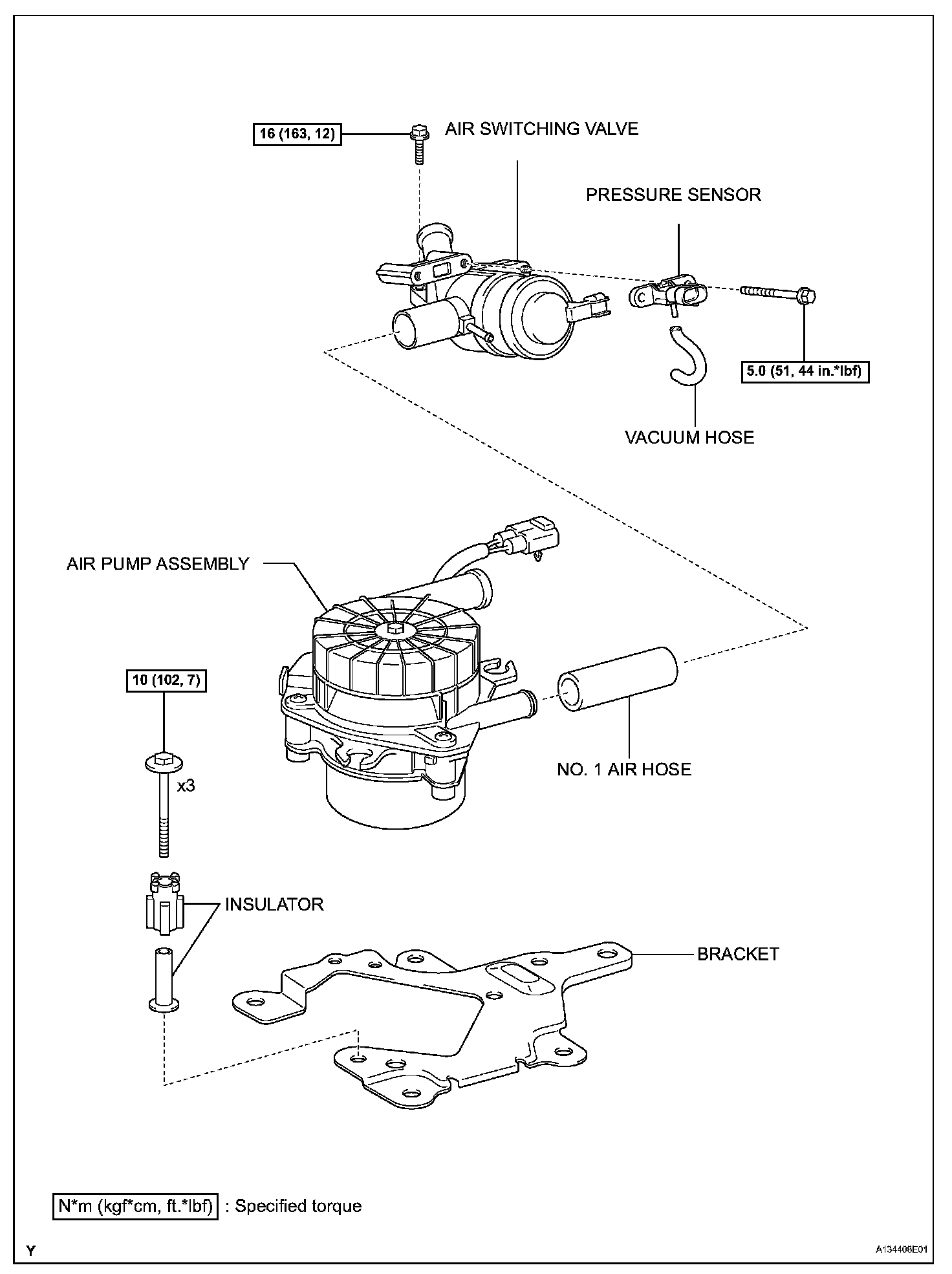 16 (163, 12)

AIR SWITCHING VALVE

PRESSURE SENSOR

5.0 (51, 44 in.*lbf)

VACUUM HOSE

AIR PUMP ASSEMBLY

10 (102, 7)

x3

NO. 1 AIR HOSE

INSULATOR

BRACKET

N*m (kgf*cm, ft.*lbf) : Specified torque

Y

A134408E01