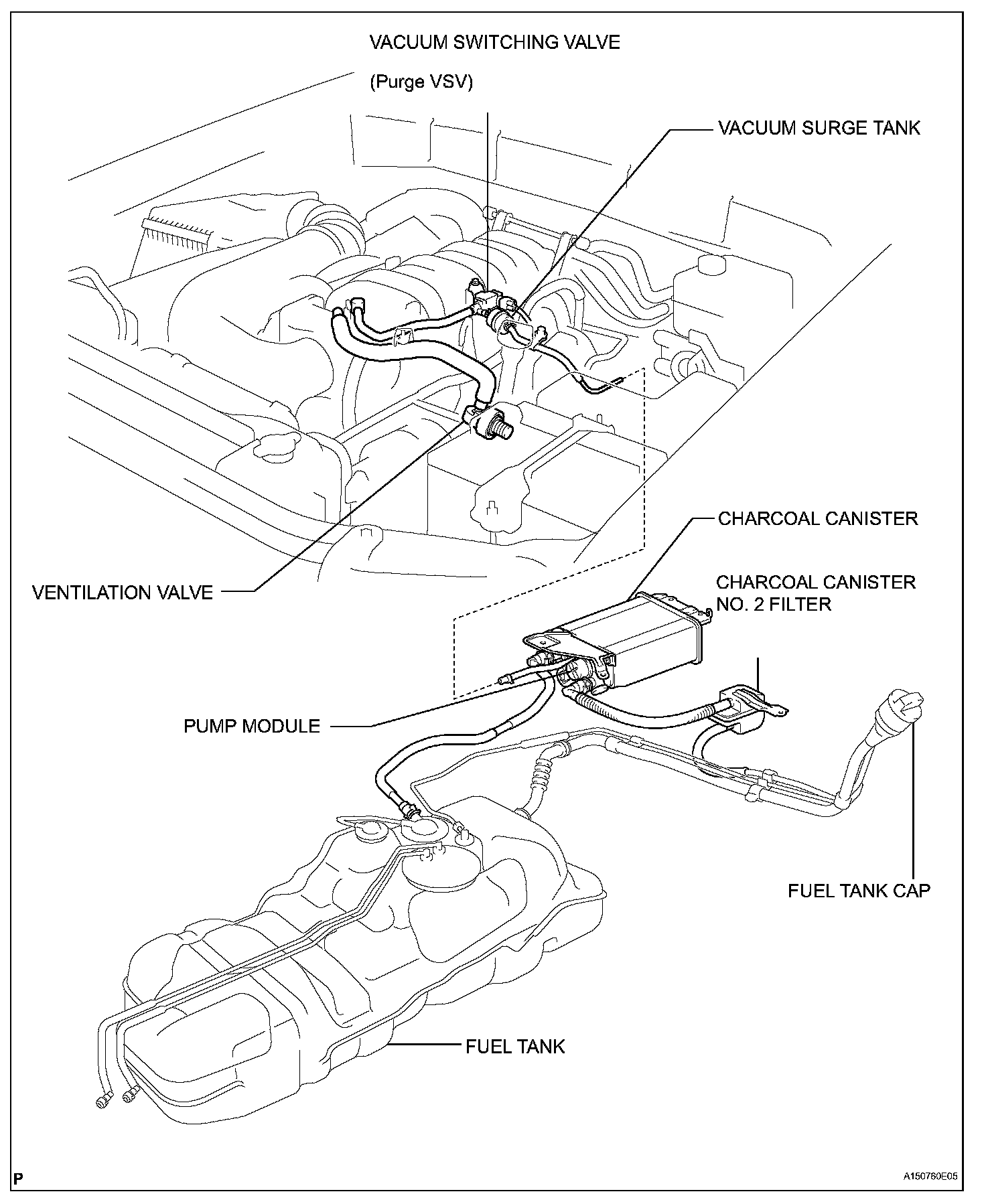 VACUUM SWITCHING VALVE

(Purge VSV)

VACUUM SURGE TANK

CHARCOAL CANISTER

VENTILATION VALVE

CHARCOAL CANISTER NO. 2 FILTER

PUMP MODULE

FUEL TANK CAP

FUEL TANK

P

A150760E05