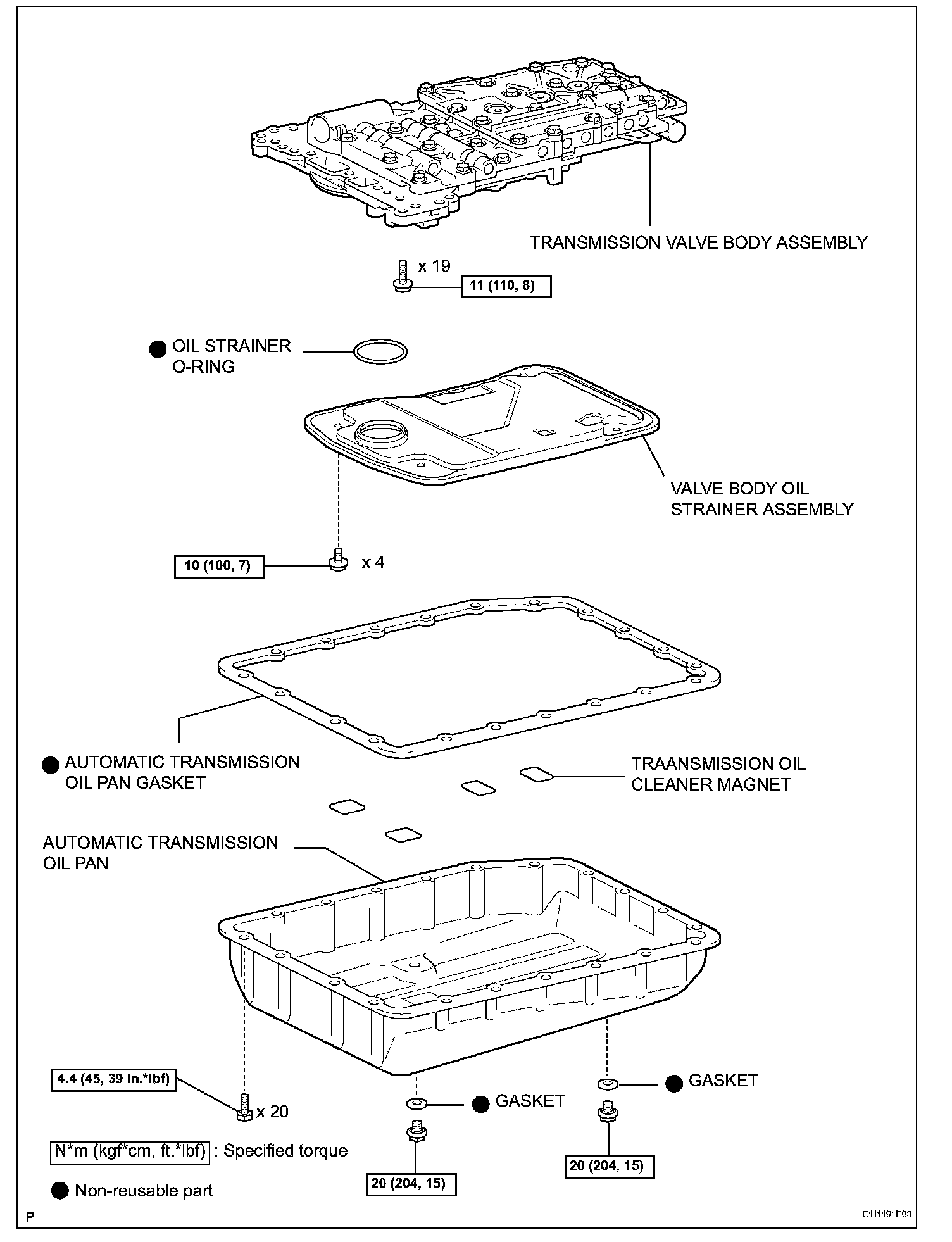 TRANSMISSION VALVE BODY ASSEMBLY

x 19

11 (110, 8)

OIL STRAINER O-RING

VALVE BODY OIL STRAINER ASSEMBLY

10 (100, 7)

x 4

AUTOMATIC TRANSMISSION OIL PAN GASKET

TRAANSMISSION OIL CLEANER MAGNET

AUTOMATIC TRANSMISSION OIL PAN

4.4 (45, 39 in.*lbf)

x 20

GASKET

GASKET

N*m (kgf*cm, ft.*lbf) : Specified torque

20 (204, 15)

20 (204, 15)

Non-reusable part

P

C111191E03