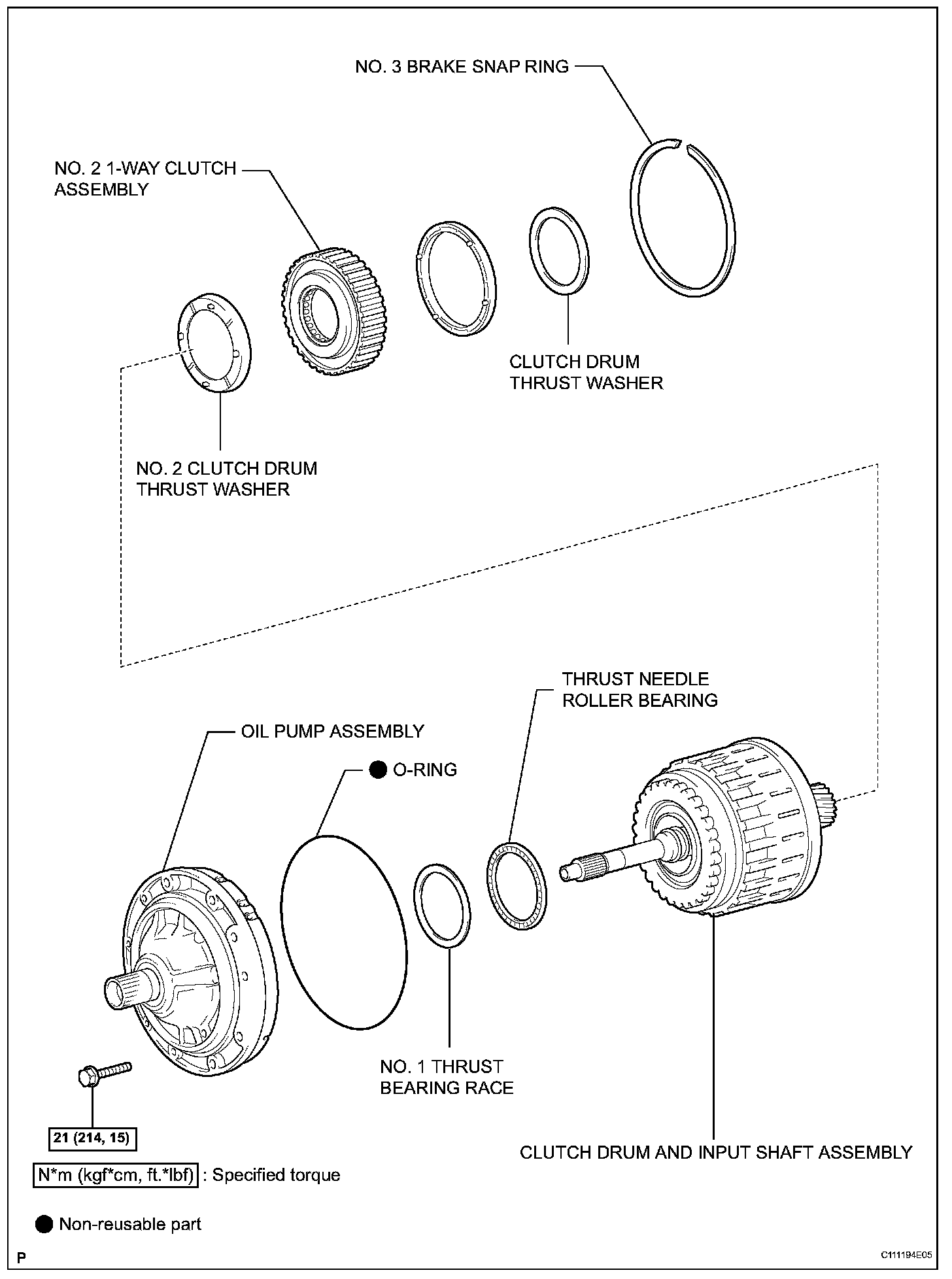 NO. 3 BRAKE SNAP RING

NO. 2 1-WAY CLUTCH ASSEMBLY

CLUTCH DRUM THRUST WASHER

NO. 2 CLUTCH DRUM THRUST WASHER

THRUST NEEDLE ROLLER BEARING

OIL PUMP ASSEMBLY

● O-RING

NO. 1 THRUST BEARING RACE

21 (214, 15)

CLUTCH DRUM AND INPUT SHAFT ASSEMBLY

N*m (kgf*cm, ft.*lbf) : Specified torque

● Non-reusable part

P

C111194E05