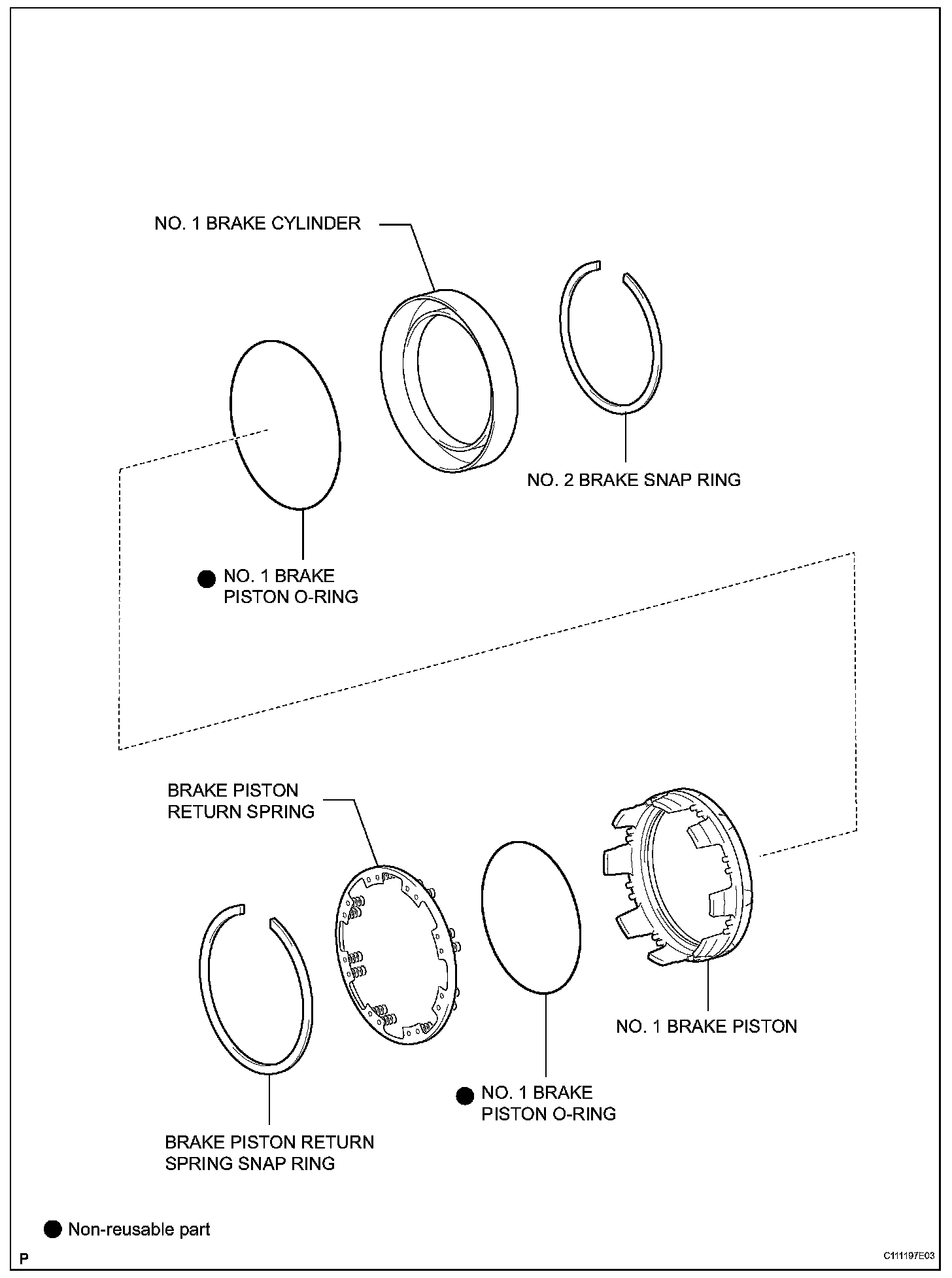 NO. 1 BRAKE CYLINDER

NO. 2 BRAKE SNAP RING

● NO. 1 BRAKE PISTON O-RING

BRAKE PISTON RETURN SPRING

NO. 1 BRAKE PISTON

● NO. 1 BRAKE PISTON O-RING

BRAKE PISTON RETURN SPRING SNAP RING

● Non-reusable part

P

C111197E03